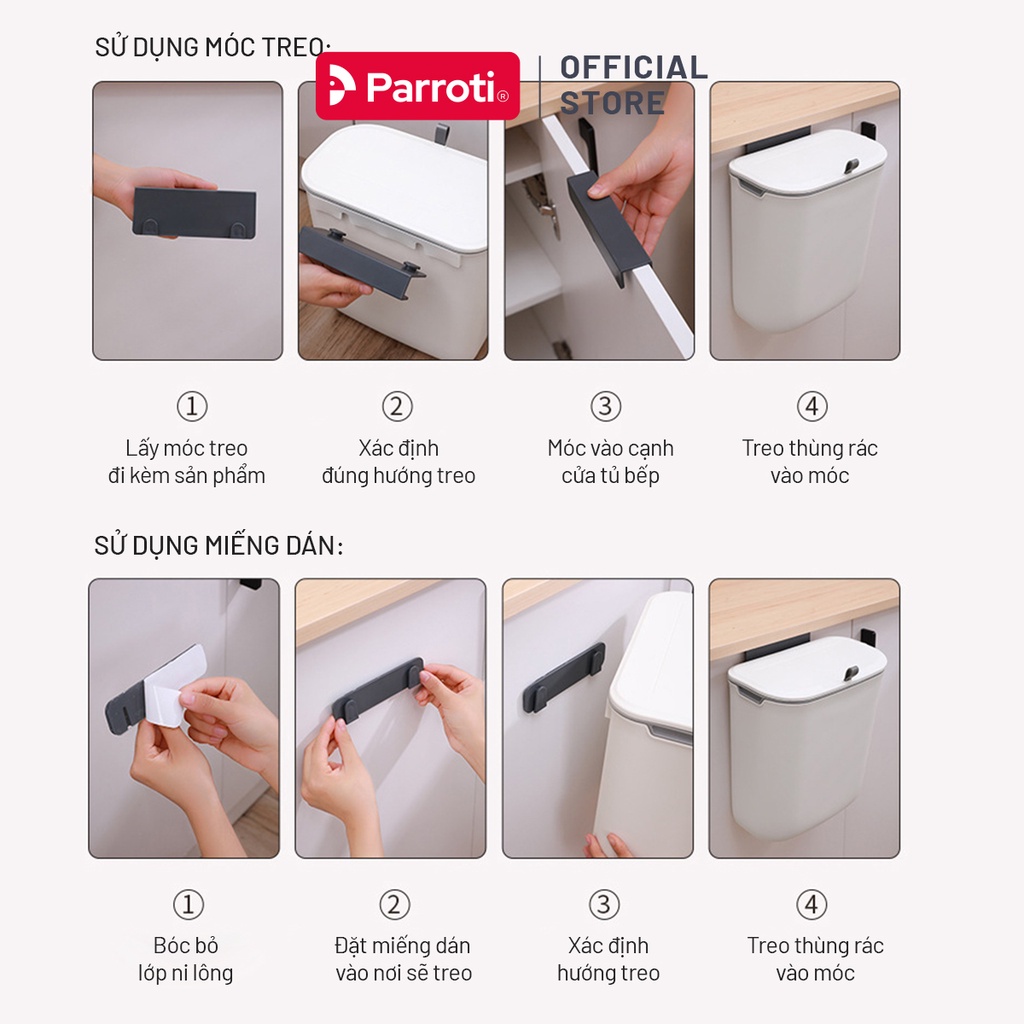 SỬ DỤNG MÓC TREO:

Parroti®

OFFICIAL STORE

①
Lấy móc treo đi kèm sản phẩm

②
Xác định đúng hướng treo

③
Móc vào cạnh cửa tủ bếp

④
Treo thùng rác vào móc

SỬ DỤNG MIẾNG DÁN:

①
Bóc bỏ lớp ni lông

②
Đặt miếng dán vào nơi sẽ treo

③
Xác định hướng treo

④
Treo thùng rác vào móc