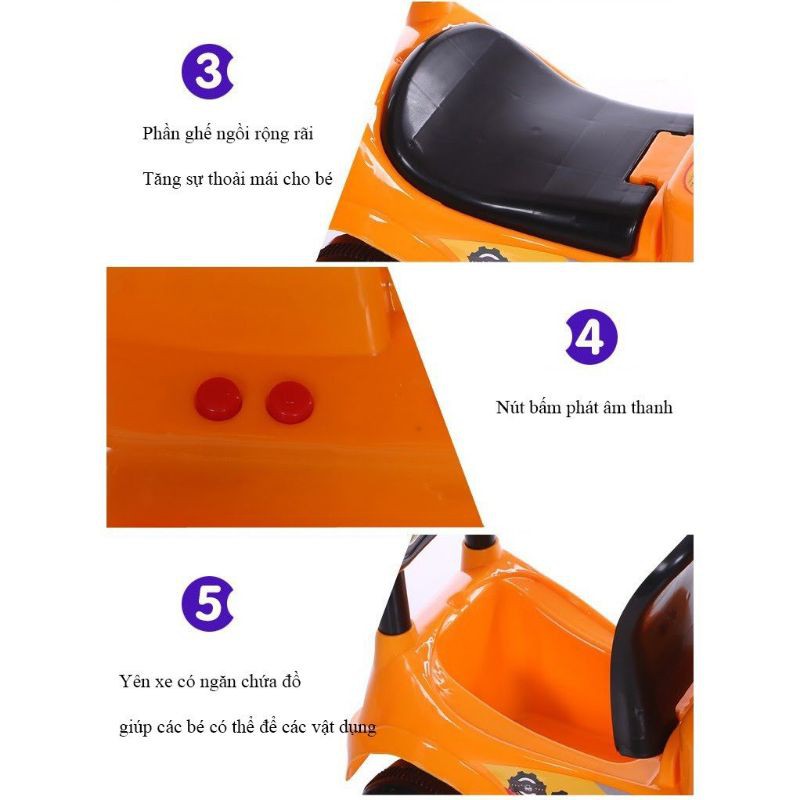 3

Phần ghế ngồi rộng rãi

Tăng sự thoải mái cho bé

4

Nút bấm phát âm thanh

5

Yên xe có ngăn chứa đồ

giúp các bé có thể để các vật dụng