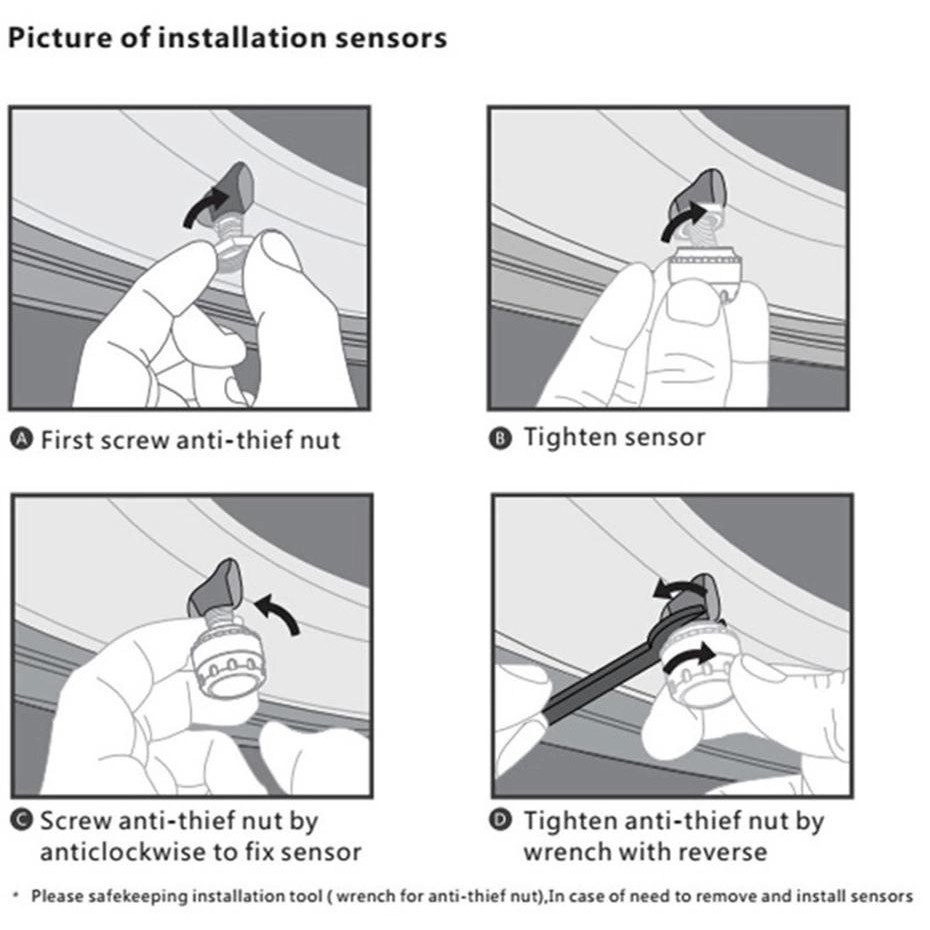 Picture of installation sensors

A First screw anti-thief nut

B Tighten sensor

C Screw anti-thief nut by anticlockwise to fix sensor

D Tighten anti-thief nut by wrench with reverse

* Please safekeeping installation tool ( wrench for anti-thief nut),In case of need to remove and install sensors