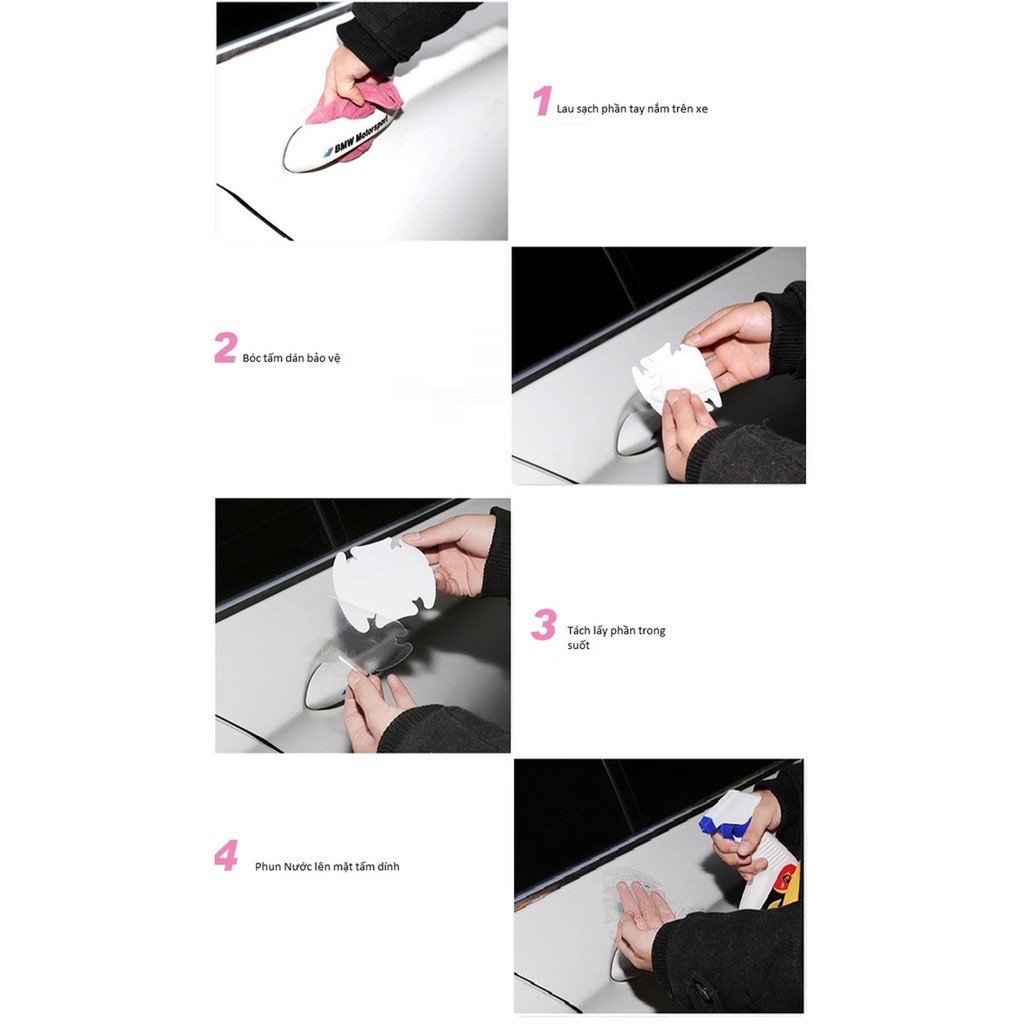 BMW Motorsport

1 Lau sạch phần tay nắm trên xe

2 Bóc tấm dán bảo vệ

3 Tách lấy phần trong suốt

4 Phun Nước lên mặt tấm dính