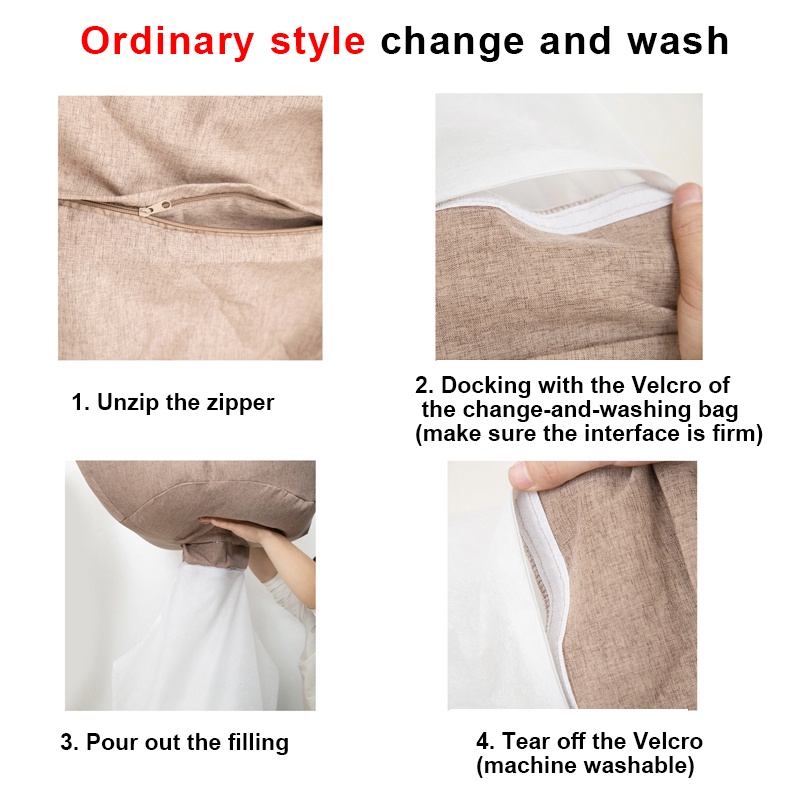 Ordinary style change and wash

1. Unzip the zipper

2. Docking with the Velcro of the change-and-washing bag (make sure the interface is firm)

3. Pour out the filling

4. Tear off the Velcro (machine washable)