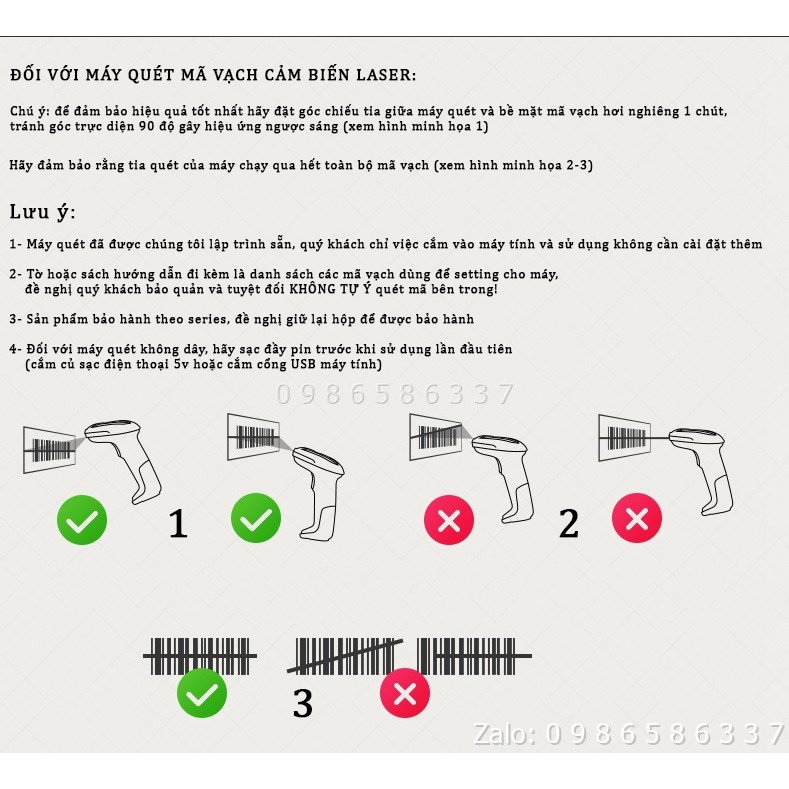 ĐỐI VỚI MÁY QUÉT MÃ VẠCH CẢM BIẾN LASER:

Chú ý: để đảm bảo hiệu quả tốt nhất hãy đặt góc chiếu tia giữa máy quét và bề mặt mã vạch hơi nghiêng 1 chút, tránh góc trực diện 90 độ gây hiệu ứng ngược sáng (xem hình minh họa 1)

Hãy đảm bảo rằng tia quét của máy chạy qua hết toàn bộ mã vạch (xem hình minh họa 2-3)

Lưu ý:

1- Máy quét đã được chúng tôi lập trình sẵn, quý khách chỉ việc cắm vào máy tính và sử dụng không cần cài đặt thêm

2- Tờ hoặc sách hướng dẫn đi kèm là danh sách các mã vạch dùng để setting cho máy, đề nghị quý khách bảo quản và tuyệt đối KHÔNG TỰ Ý quét mã bên trong!

3- Sản phẩm bảo hành theo series, đề nghị giữ lại hộp để được bảo hành

4- Đối với máy quét không dây, hãy sạc đầy pin trước khi sử dụng lần đầu tiên (cắm củ sạc điện thoại 5v hoặc cắm cổng USB máy tính)

0986586337

1

2

3

Zalo: 0986586337