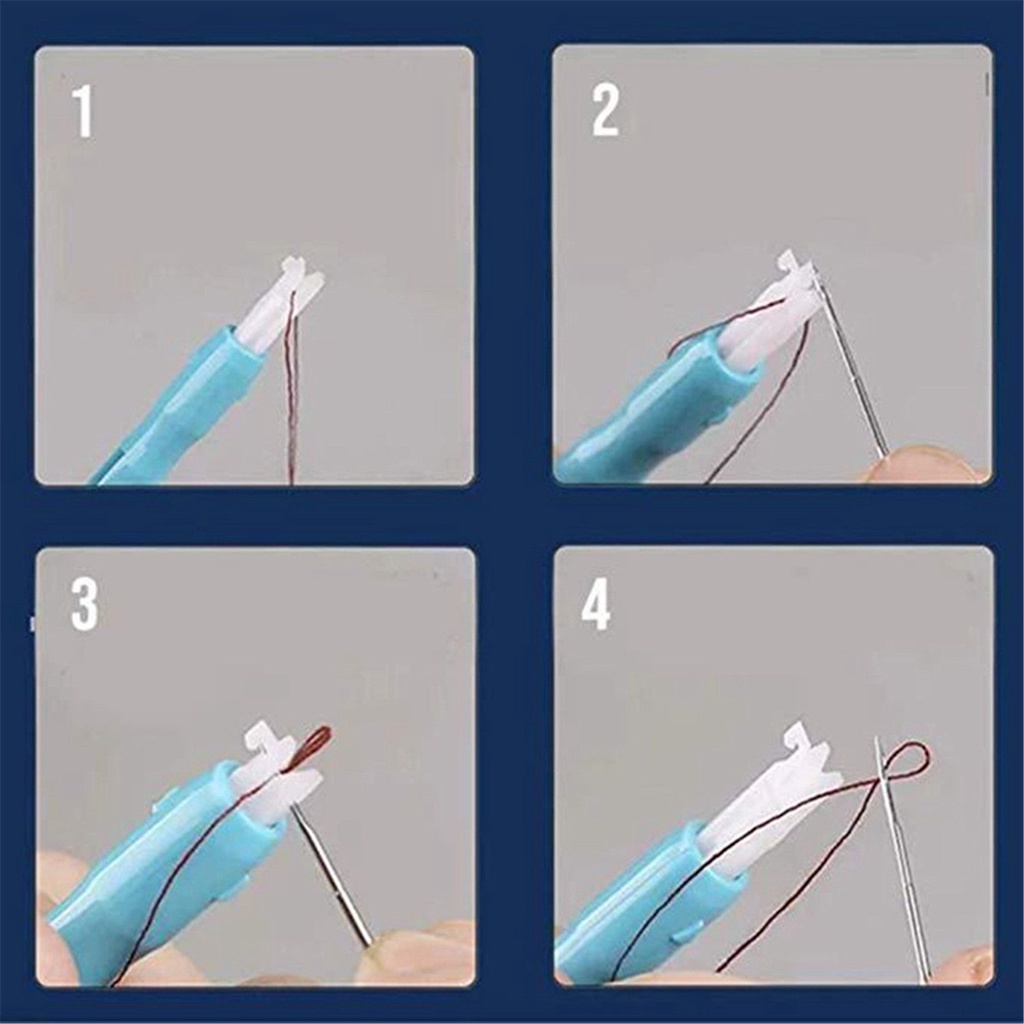 1

2

3

4