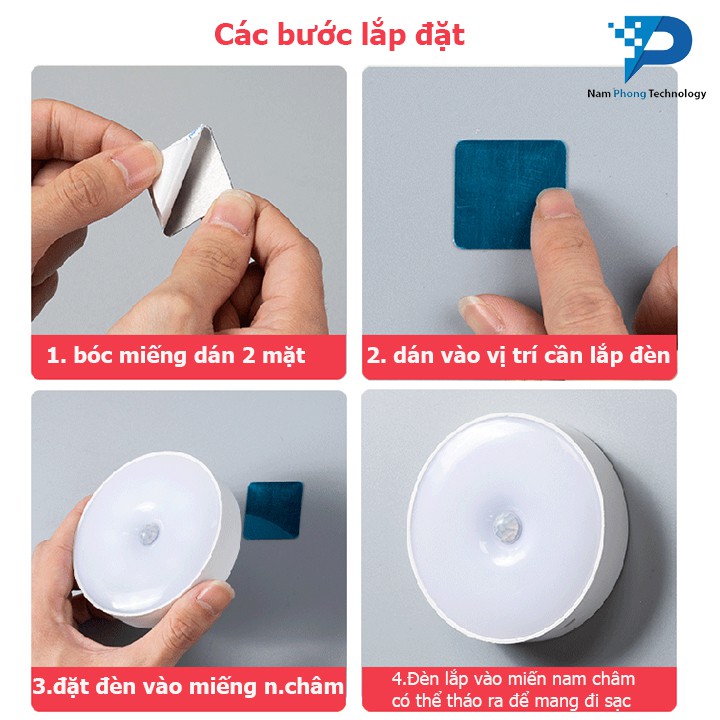 Các bước lắp đặt

Nam Phong Technology

1. bóc miếng dán 2 mặt

2. dán vào vị trí cần lắp đèn

3.đặt đèn vào miếng n.châm

4.Đèn lắp vào miến nam châm có thể tháo ra để mang đi sạc