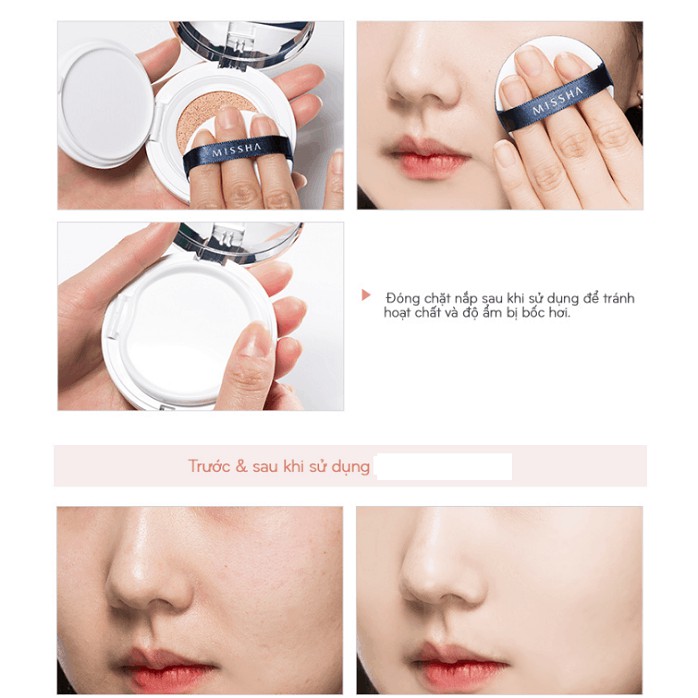 MISSHA

MISSHA

Đóng chặt nắp sau khi sử dụng để tránh hoạt chất và độ ẩm bị bốc hơi.

Trước & sau khi sử dụng