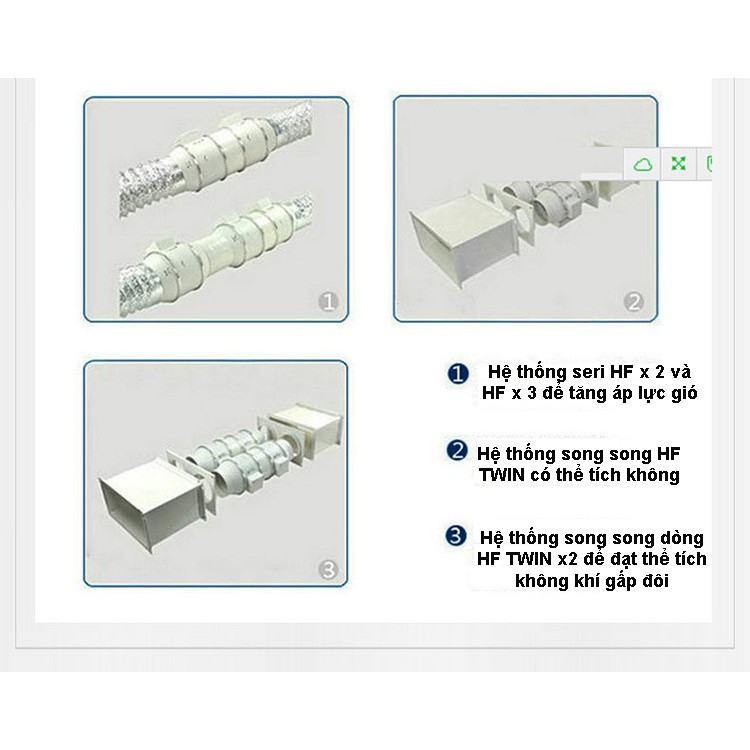 1

2

3

1 Hệ thống seri HF x 2 và HF x 3 để tăng áp lực gió

2 Hệ thống song song HF TWIN có thể tích không

3 Hệ thống song song dòng HF TWIN x2 để đạt thể tích không khí gấp đôi