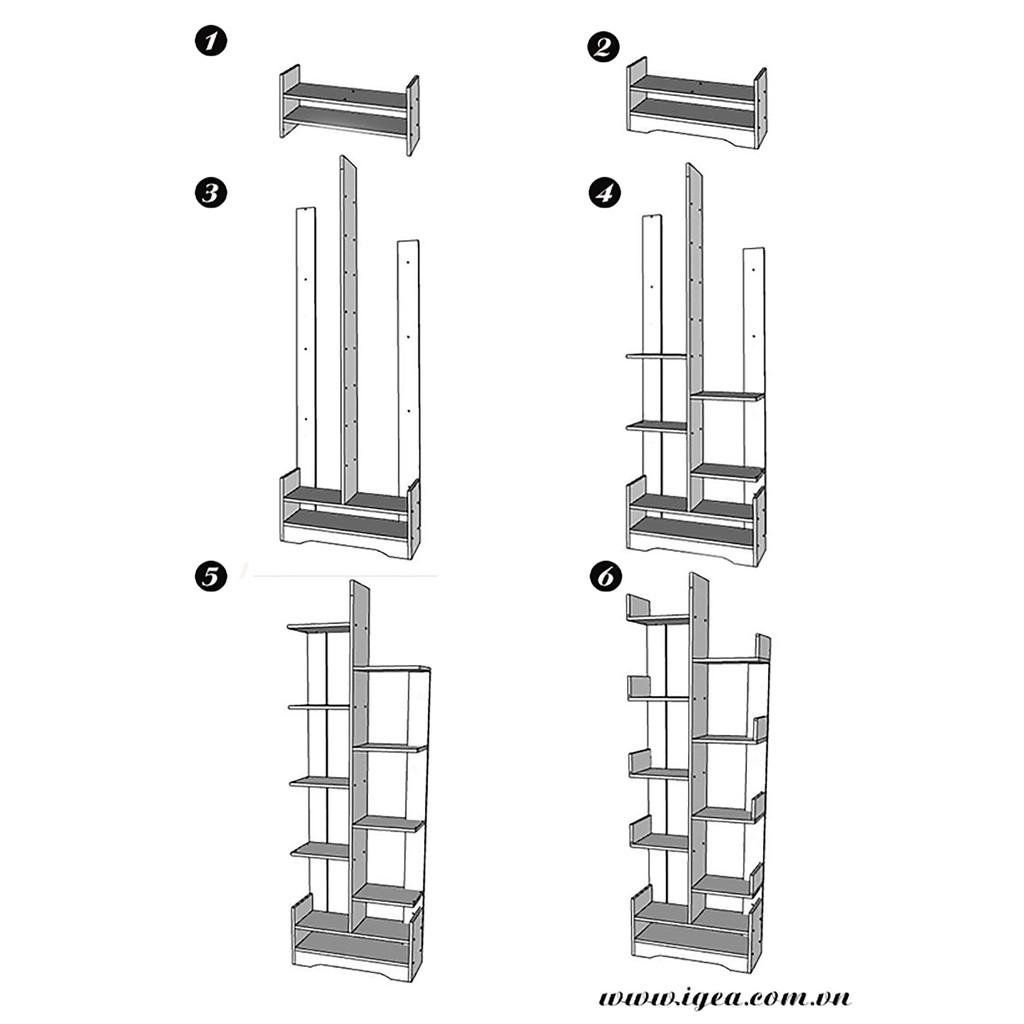 1
2
3
4
5
6
www.igea.com.vn