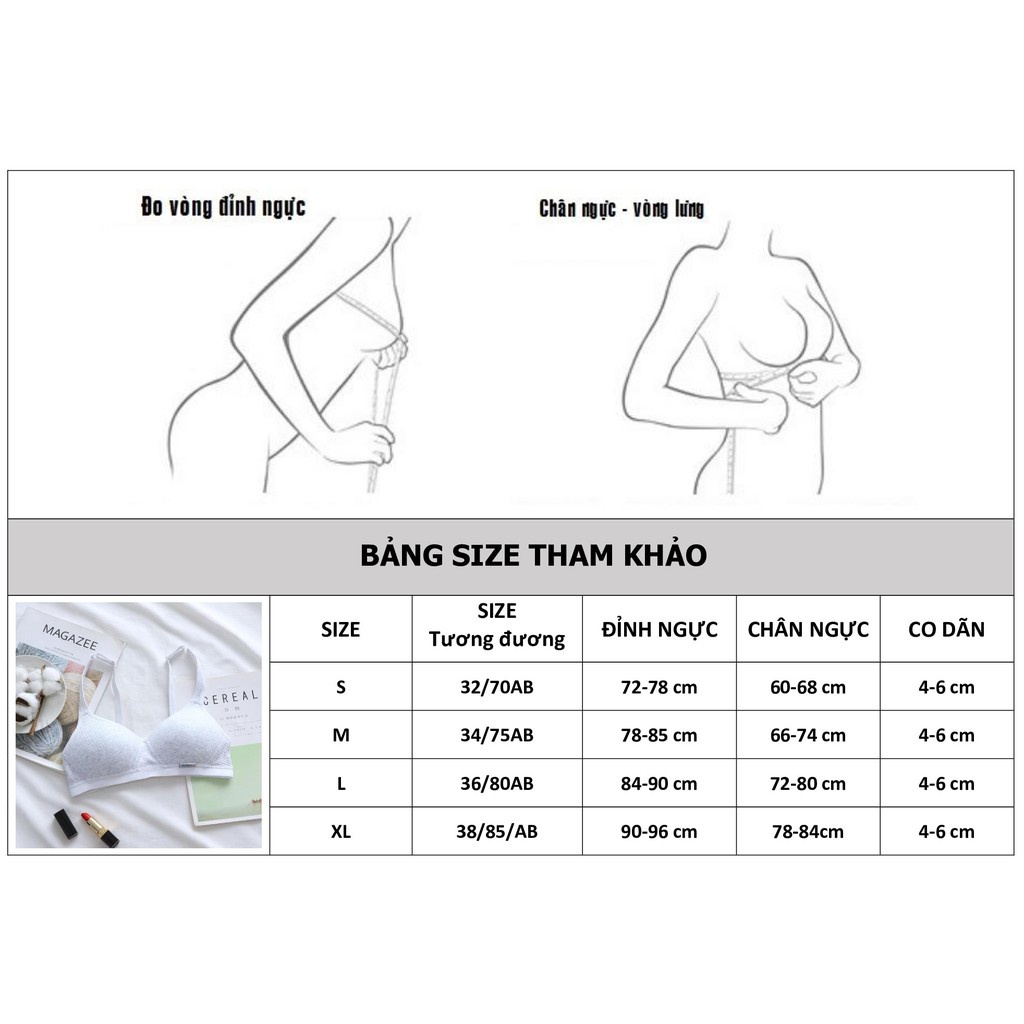 Đo vòng đỉnh ngực

Chân ngực - vòng lưng

BẢNG SIZE THAM KHẢO

MAGAZEE

CEREAL

| SIZE | SIZE Tương đương | ĐỈNH NGỰC | CHÂN NGỰC | CO DÃN |
|---|---|---|---|---|
| S | 32/70AB | 72-78 cm | 60-68 cm | 4-6 cm |
| M | 34/75AB | 78-85 cm | 66-74 cm | 4-6 cm |
| L | 36/80AB | 84-90 cm | 72-80 cm | 4-6 cm |
| XL | 38/85/AB | 90-96 cm | 78-84cm | 4-6 cm |