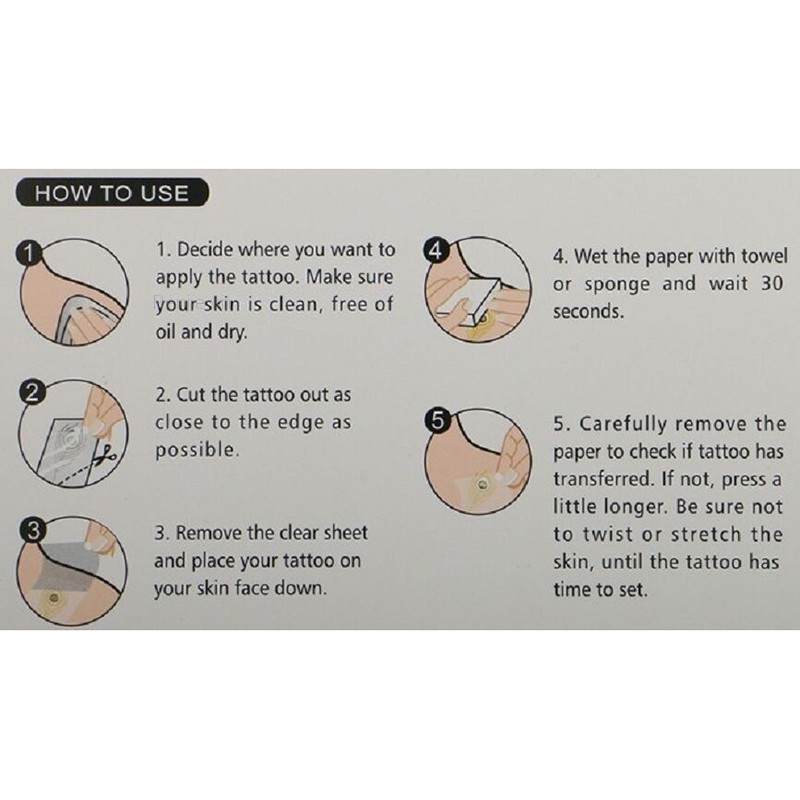 HOW TO USE

1

1. Decide where you want to apply the tattoo. Make sure your skin is clean, free of oil and dry.

2

2. Cut the tattoo out as close to the edge as possible.

3

3. Remove the clear sheet and place your tattoo on your skin face down.

4

4. Wet the paper with towel or sponge and wait 30 seconds.

5

5. Carefully remove the paper to check if tattoo has transferred. If not, press a little longer. Be sure not to twist or stretch the skin, until the tattoo has time to set.