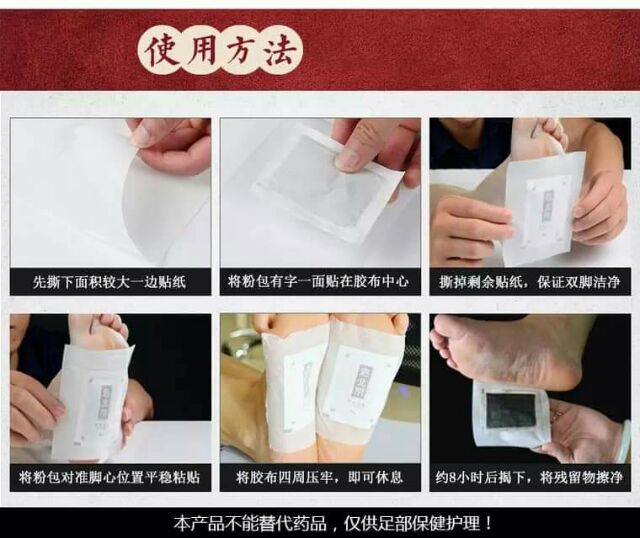 使用方法

先撕下面积较大一边贴纸

将粉包有字一面贴在胶布中心

撕掉剩余贴纸，保证双脚洁净

将粉包对准脚心位置平稳粘贴

将胶布四周压牢，即可休息

约8小时后揭下，将残留物擦净

本产品不能替代药品，仅供足部保健护理！