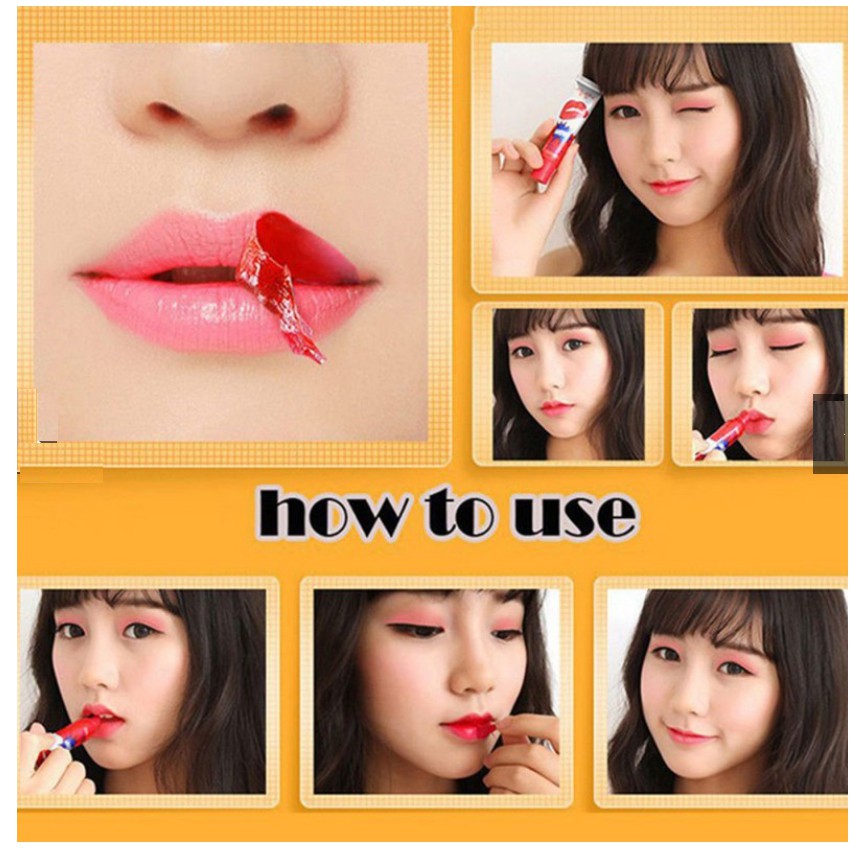 how to use