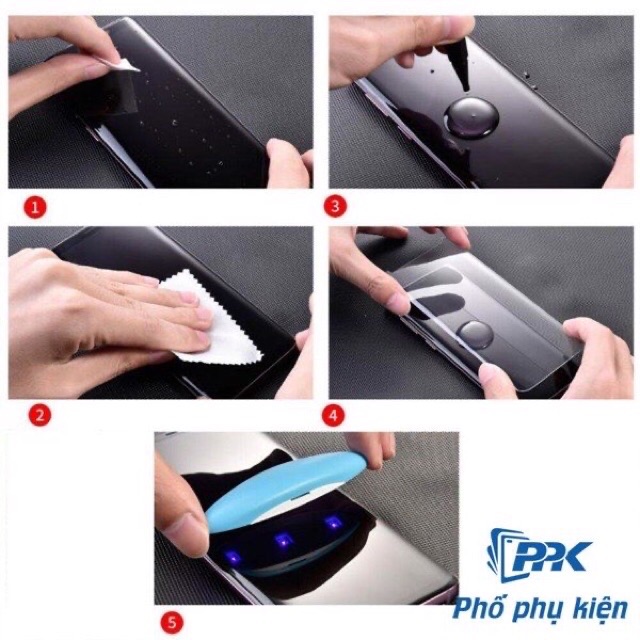 1

3

2

4

5

PPK

Phố phụ kiện