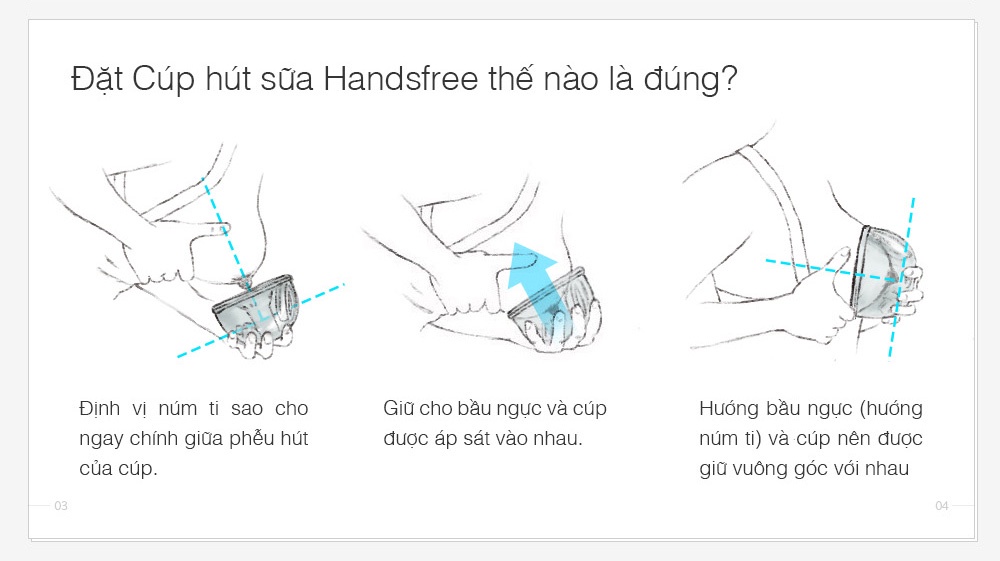 Đặt Cúp hút sữa Handsfree thế nào là đúng?

Định vị núm ti sao cho ngay chính giữa phễu hút của cúp.

Giữ cho bầu ngực và cúp được áp sát vào nhau.

Hướng bầu ngực (hướng núm ti) và cúp nên được giữ vuông góc với nhau

03

04