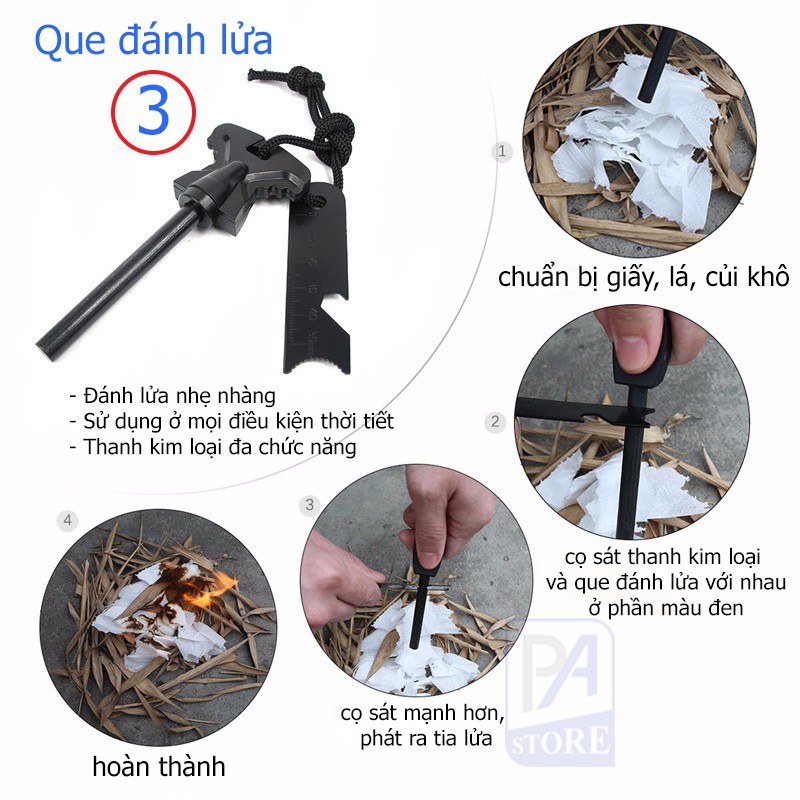 Que đánh lửa

3

- Đánh lửa nhẹ nhàng
- Sử dụng ở mọi điều kiện thời tiết
- Thanh kim loại đa chức năng

1

chuẩn bị giấy, lá, củi khô

2

cọ sát thanh kim loại và que đánh lửa với nhau ở phần màu đen

3

cọ sát mạnh hơn, phát ra tia lửa

4

hoàn thành

PA STORE