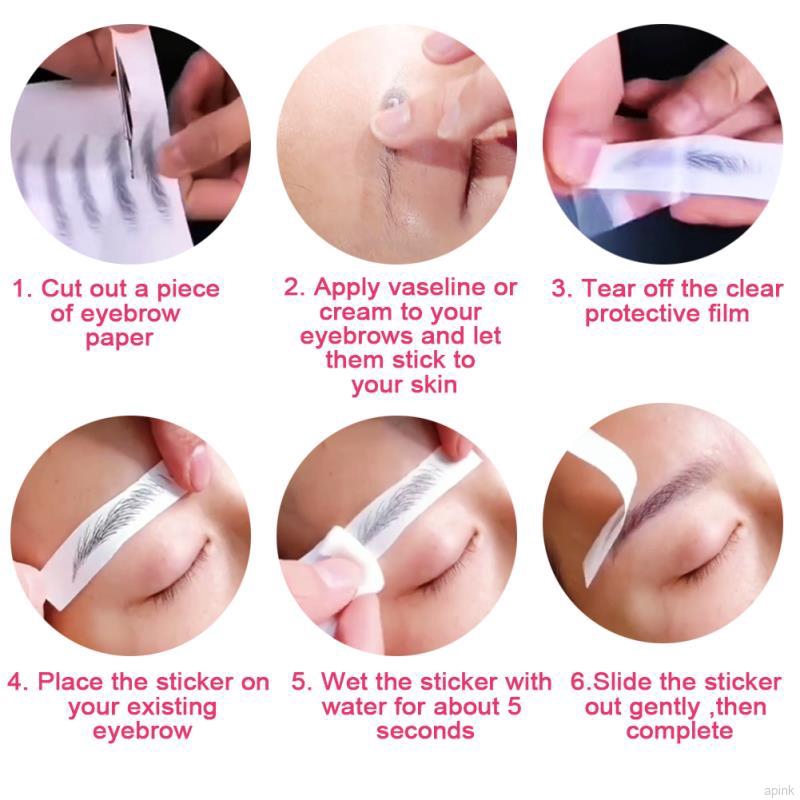 1. Cut out a piece of eyebrow paper

2. Apply vaseline or cream to your eyebrows and let them stick to your skin

3. Tear off the clear protective film

4. Place the sticker on your existing eyebrow

5. Wet the sticker with water for about 5 seconds

6.Slide the sticker out gently ,then complete

apink