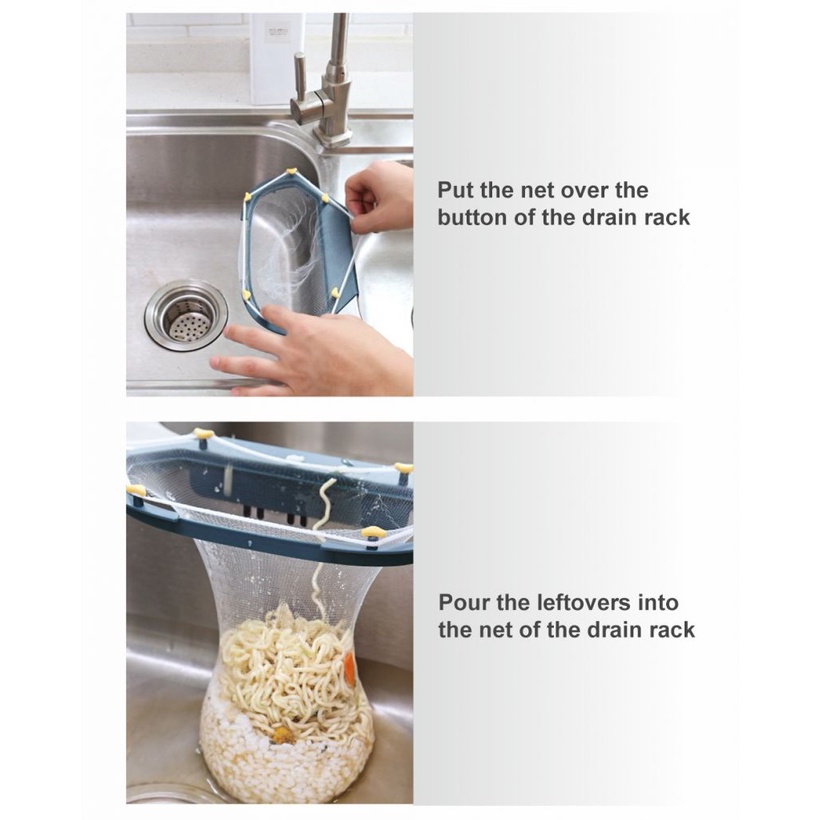 Put the net over the button of the drain rack

Pour the leftovers into the net of the drain rack