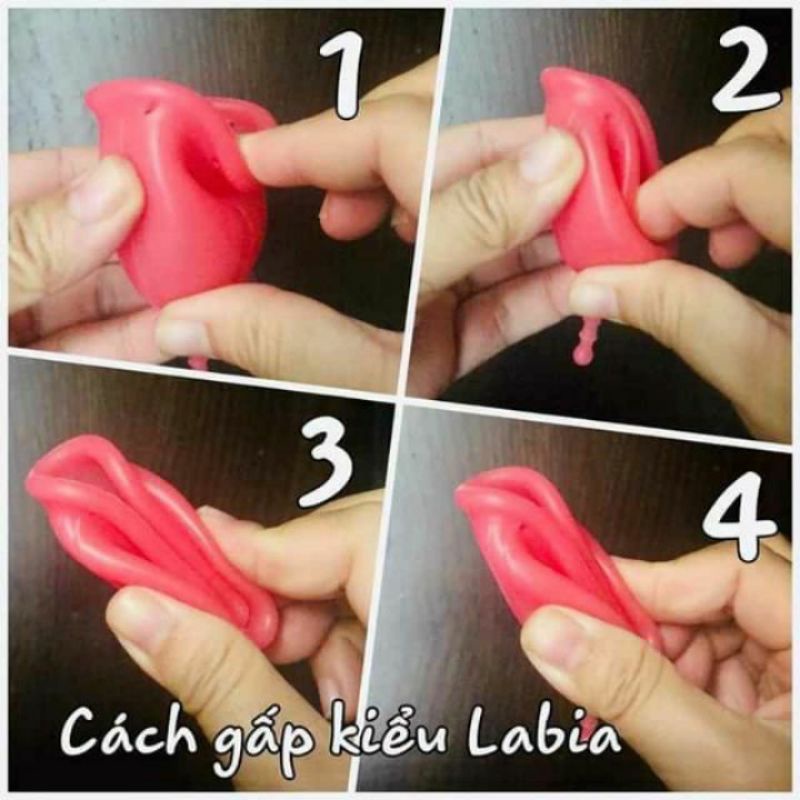 1
2
3
4
Cách gấp kiểu Labia