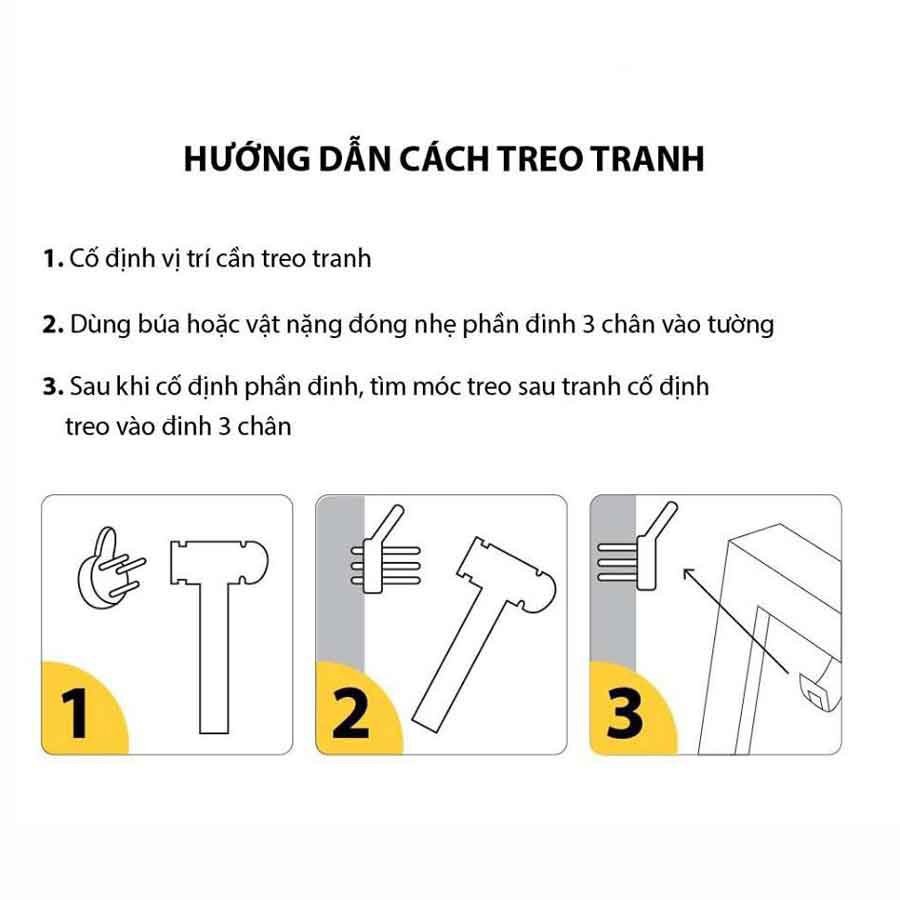 HƯỚNG DẪN CÁCH TREO TRANH

1. Cố định vị trí cần treo tranh

2. Dùng búa hoặc vật nặng đóng nhẹ phần đinh 3 chân vào tường

3. Sau khi cố định phần đinh, tìm móc treo sau tranh cố định treo vào đinh 3 chân

1

2

3