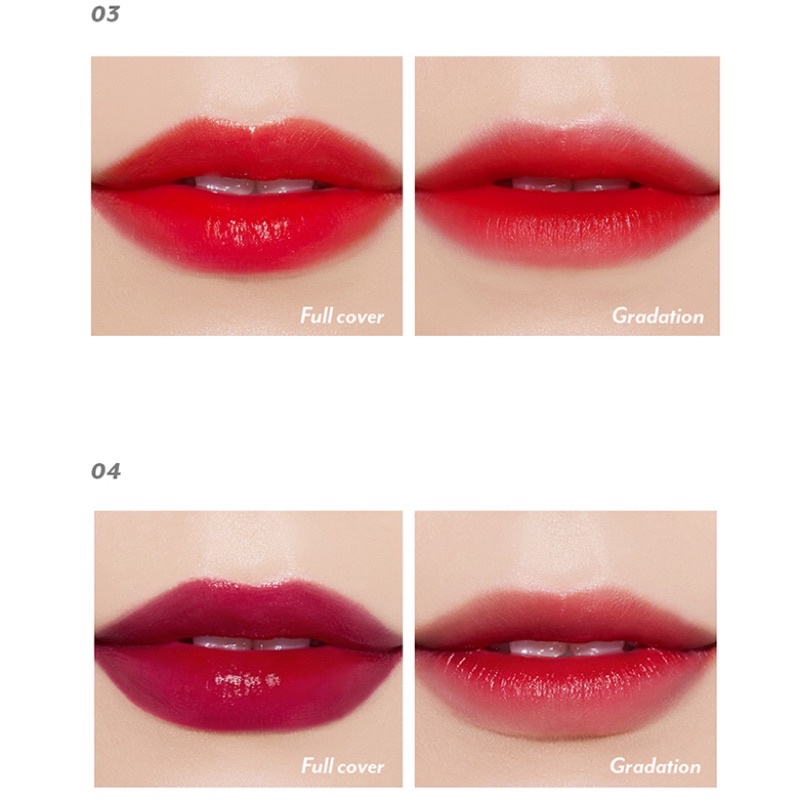 03

Full cover

Gradation

04

Full cover

Gradation