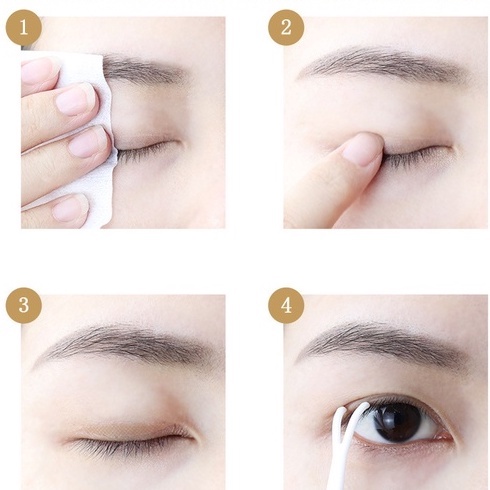 1

2

3

4