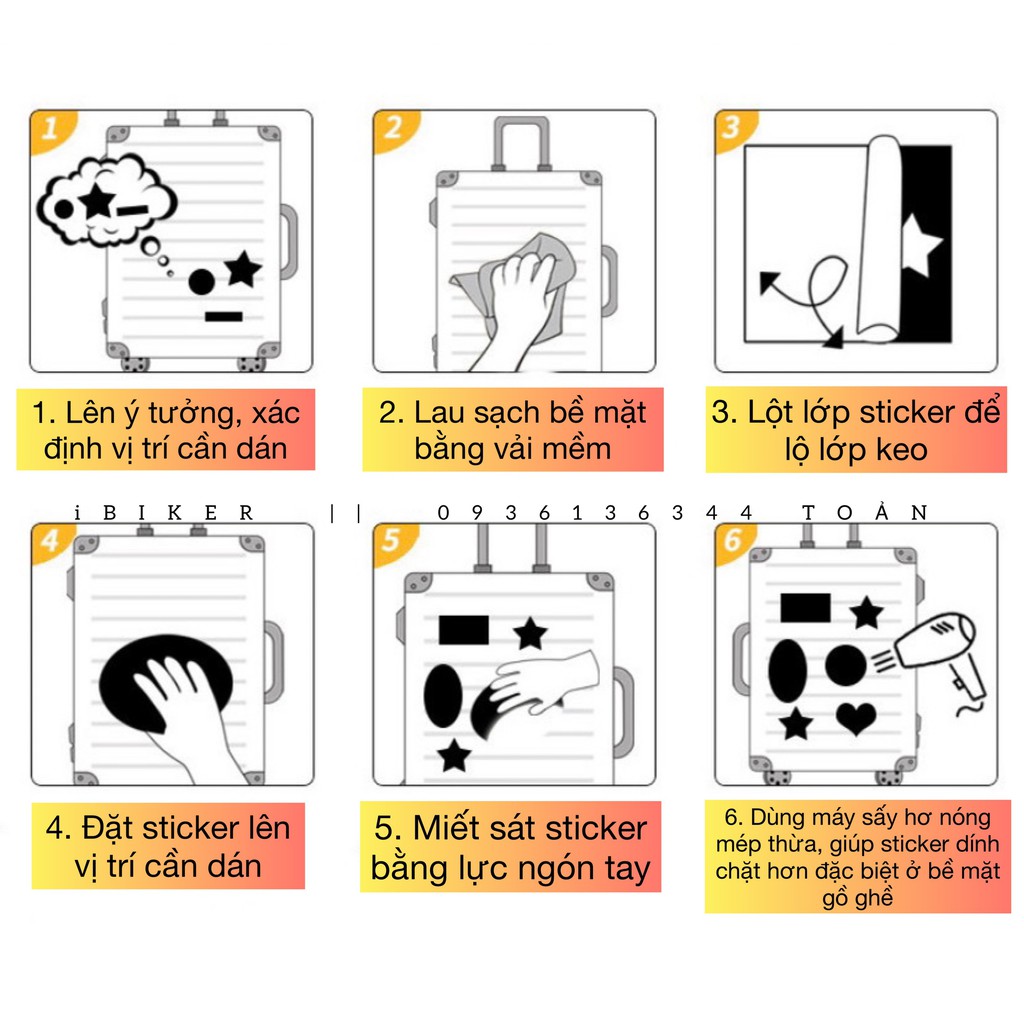 1

2

3

1. Lên ý tưởng, xác định vị trí cần dán

2. Lau sạch bề mặt bằng vải mềm

3. Lột lớp sticker để lộ lớp keo

iBIKER || 0936136344 TOẢN

4

5

6

4. Đặt sticker lên vị trí cần dán

5. Miết sát sticker bằng lực ngón tay

6. Dùng máy sấy hơ nóng mép thừa, giúp sticker dính chặt hơn đặc biệt ở bề mặt gồ ghề