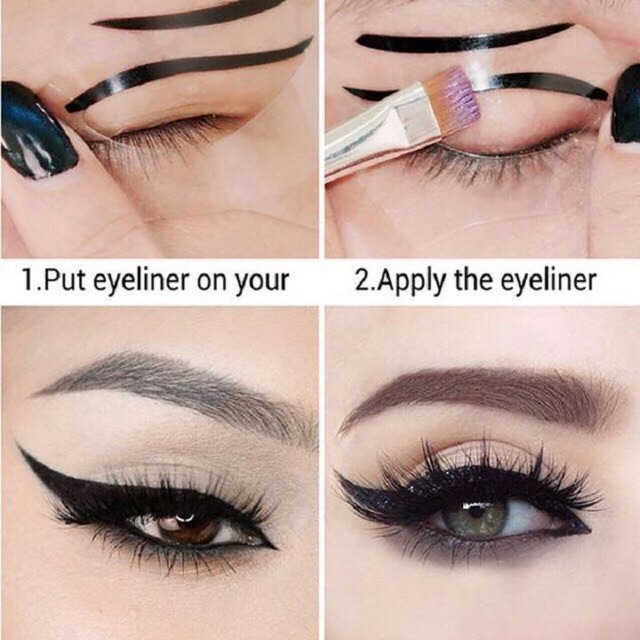 1.Put eyeliner on your

2.Apply the eyeliner