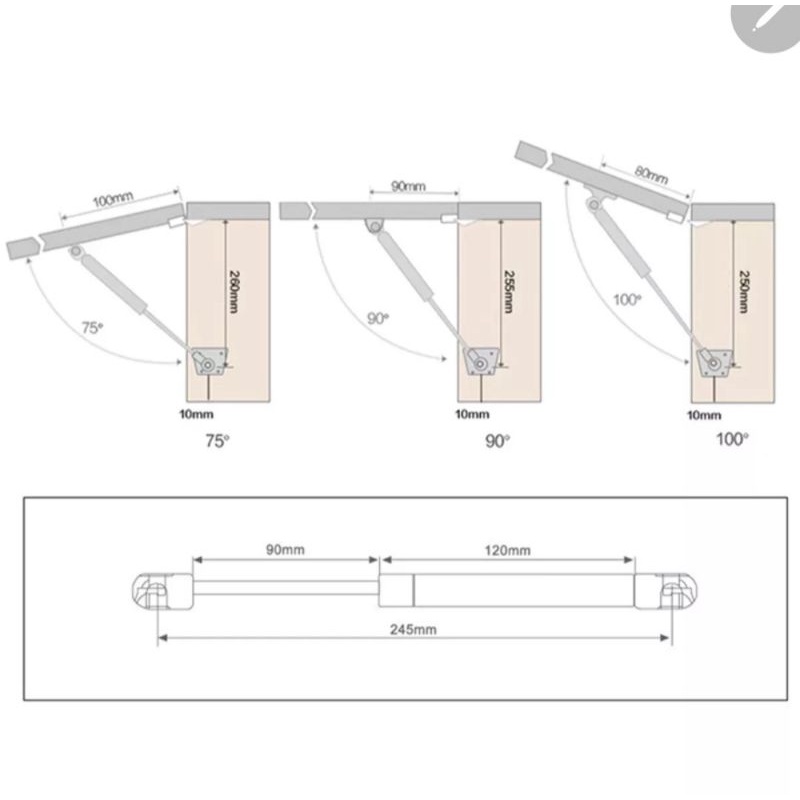 100mm
260mm
75°
10mm
75°

90mm
255mm
90°
10mm
90°

80mm
250mm
100°
10mm
100°

90mm
120mm
245mm