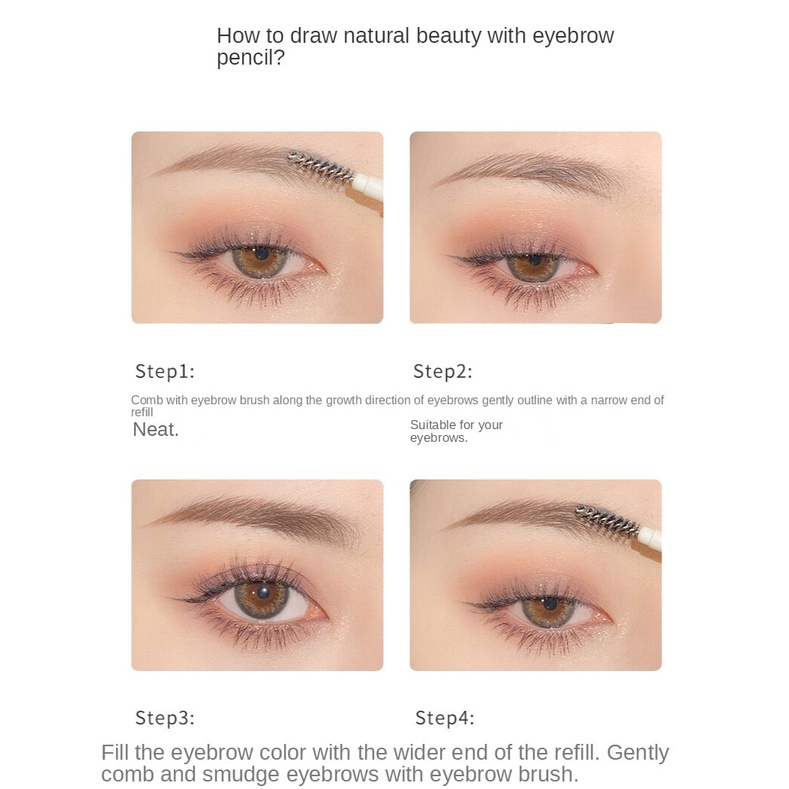 How to draw natural beauty with eyebrow pencil?

Step1:

Step2:

Comb with eyebrow brush along the growth direction of eyebrows gently outline with a narrow end of refill

Neat.

Suitable for your eyebrows.

Step3:

Step4:

Fill the eyebrow color with the wider end of the refill. Gently comb and smudge eyebrows with eyebrow brush.