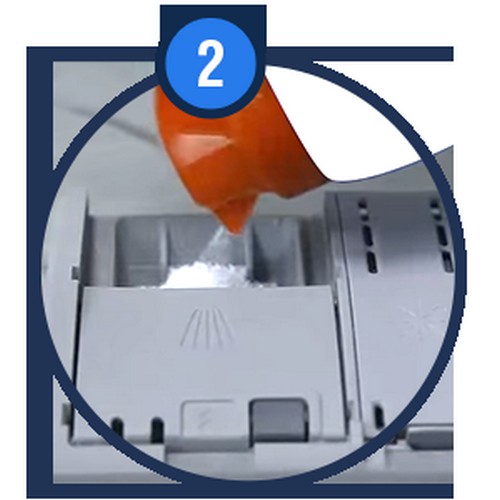 2