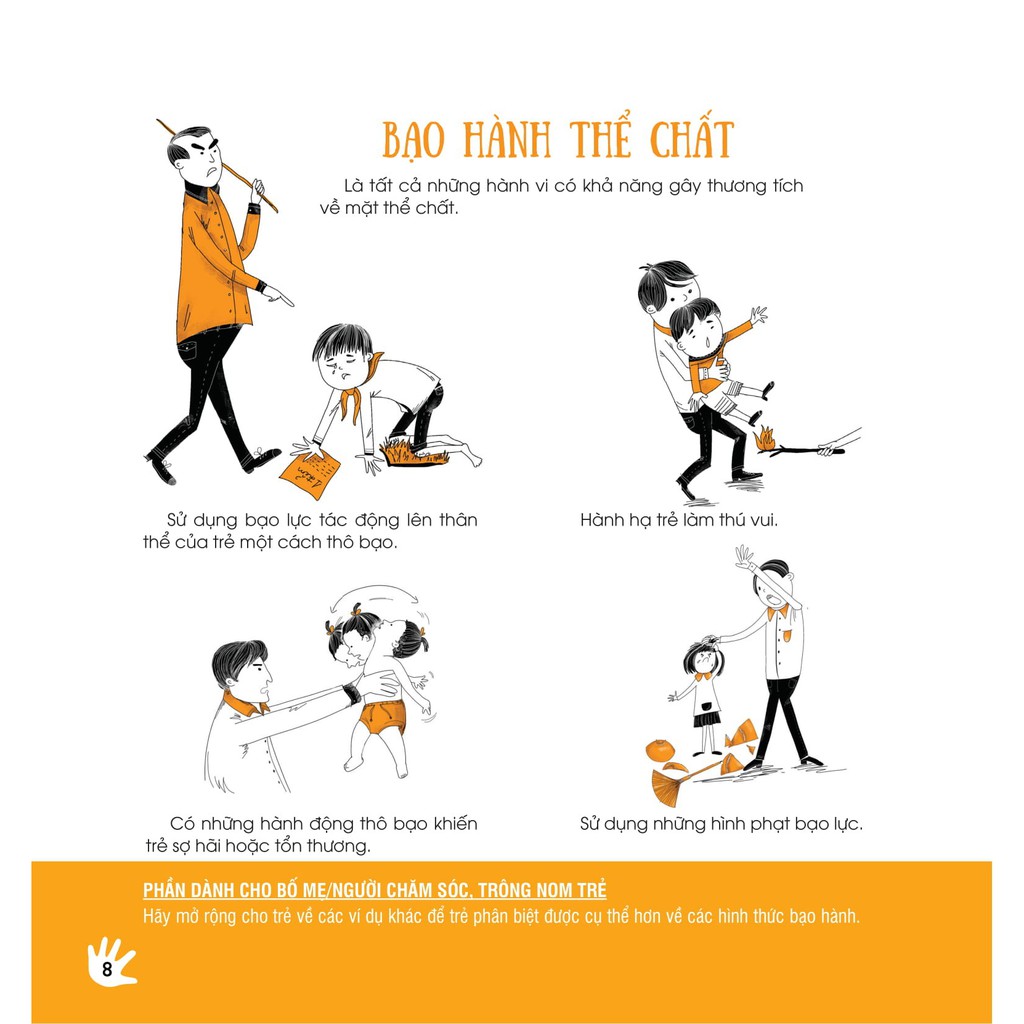 BẠO HÀNH THỂ CHẤT

Là tất cả những hành vi có khả năng gây thương tích về mặt thể chất.

Sử dụng bạo lực tác động lên thân thể của trẻ một cách thô bạo.

Hành hạ trẻ làm thú vui.

Có những hành động thô bạo khiến trẻ sợ hãi hoặc tổn thương.

Sử dụng những hình phạt bạo lực.

PHẦN DÀNH CHO BỐ MẸ/NGƯỜI CHĂM SÓC, TRÔNG NOM TRẺ
Hãy mở rộng cho trẻ về các ví dụ khác để trẻ phân biệt được cụ thể hơn về các hình thức bạo hành.

8