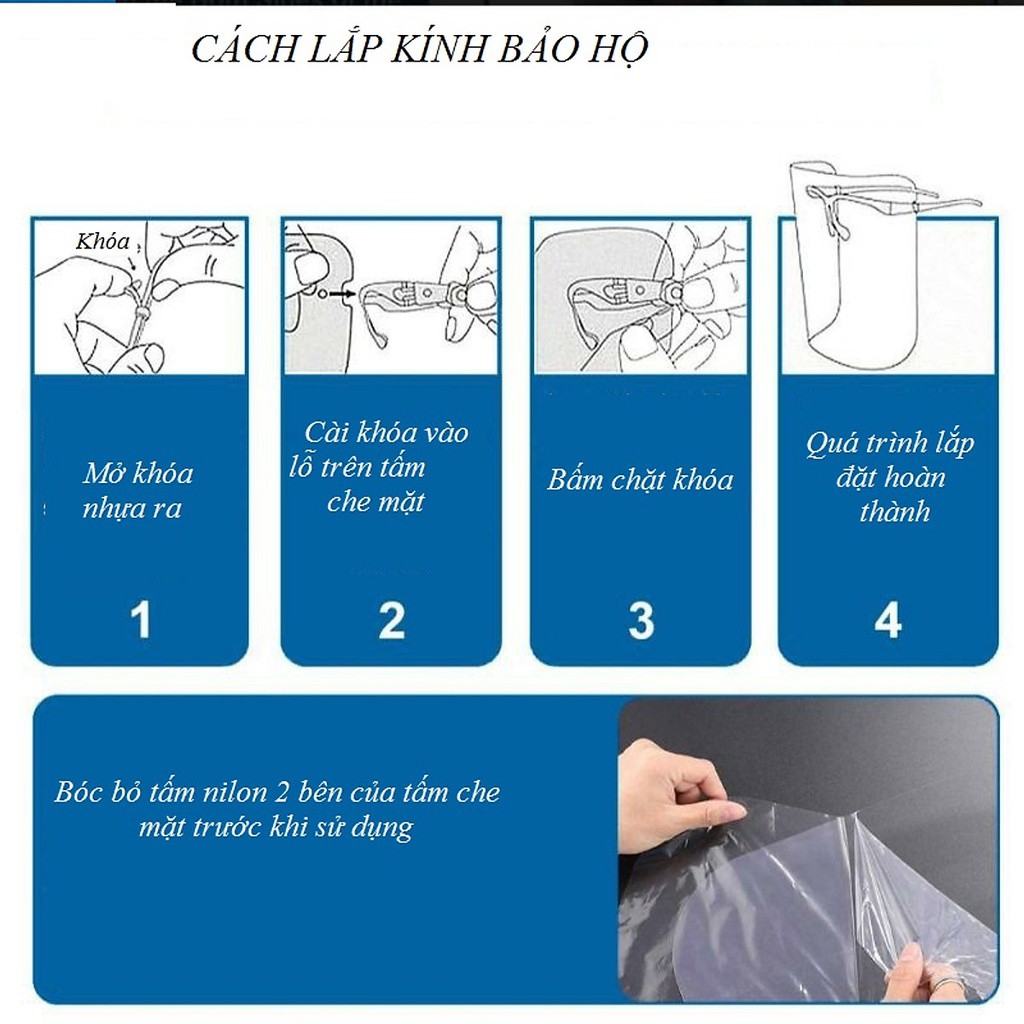 CÁCH LẮP KÍNH BẢO HỘ

Khóa

Mở khóa nhựa ra

1

Cài khóa vào lỗ trên tấm che mặt

2

Bấm chặt khóa

3

Quá trình lắp đặt hoàn thành

4

Bóc bỏ tấm nilon 2 bên của tấm che mặt trước khi sử dụng