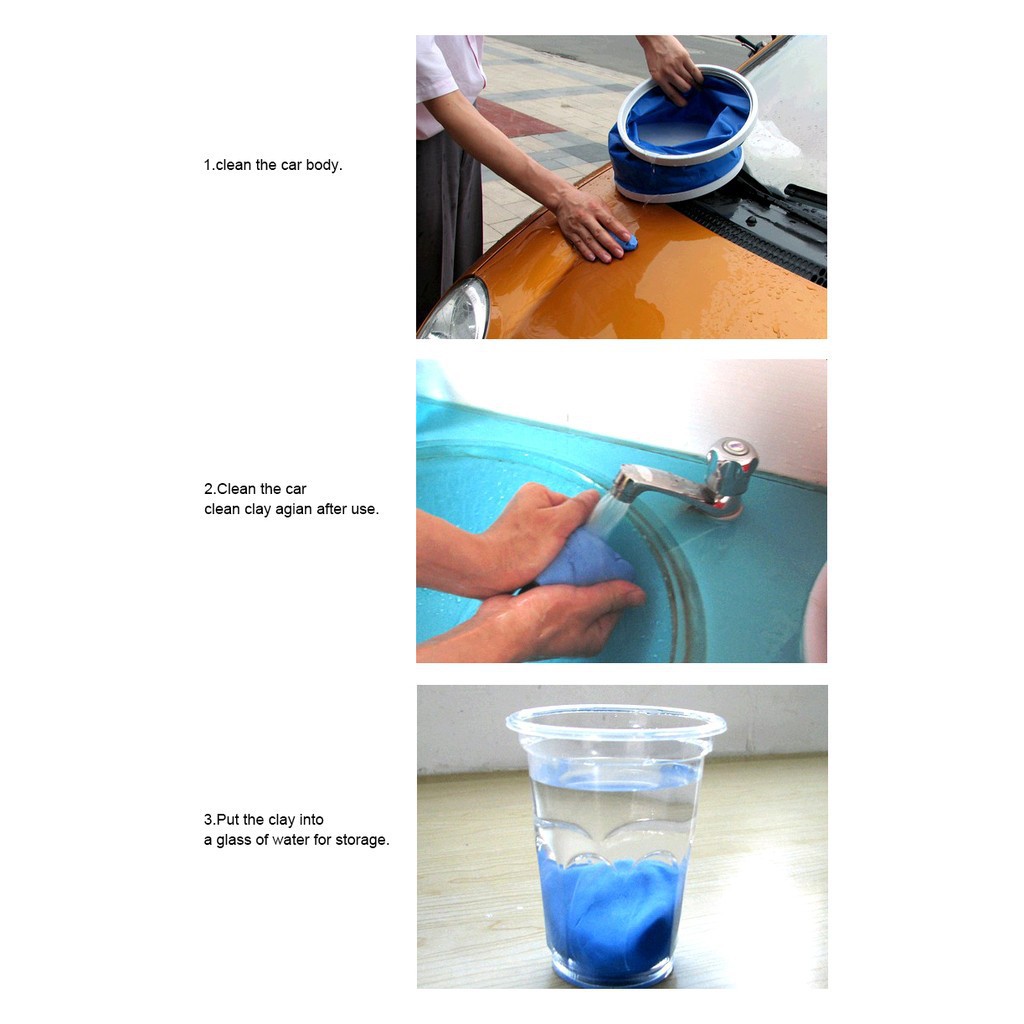 1.clean the car body.

2.Clean the car
clean clay agian after use.

3.Put the clay into
a glass of water for storage.