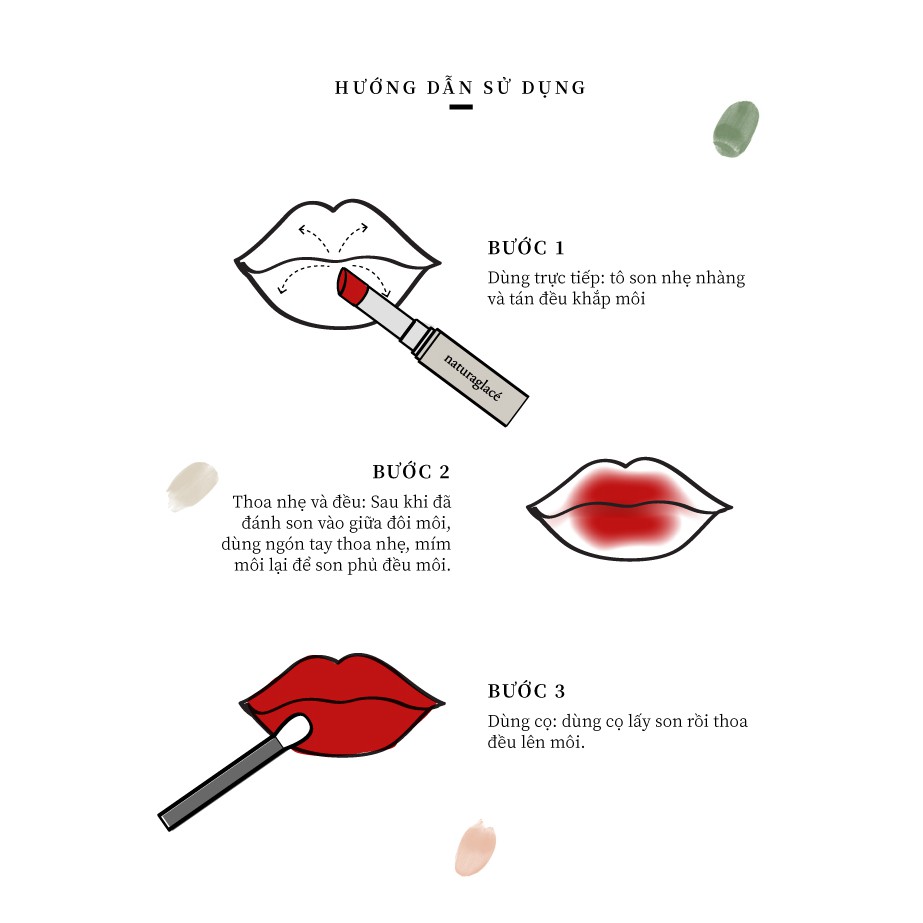 HƯỚNG DẪN SỬ DỤNG

BƯỚC 1
Dùng trực tiếp: tô son nhẹ nhàng và tán đều khắp môi

naturaglacé

BƯỚC 2
Thoa nhẹ và đều: Sau khi đã đánh son vào giữa đôi môi, dùng ngón tay thoa nhẹ, mím môi lại để son phủ đều môi.

BƯỚC 3
Dùng cọ: dùng cọ lấy son rồi thoa đều lên môi.