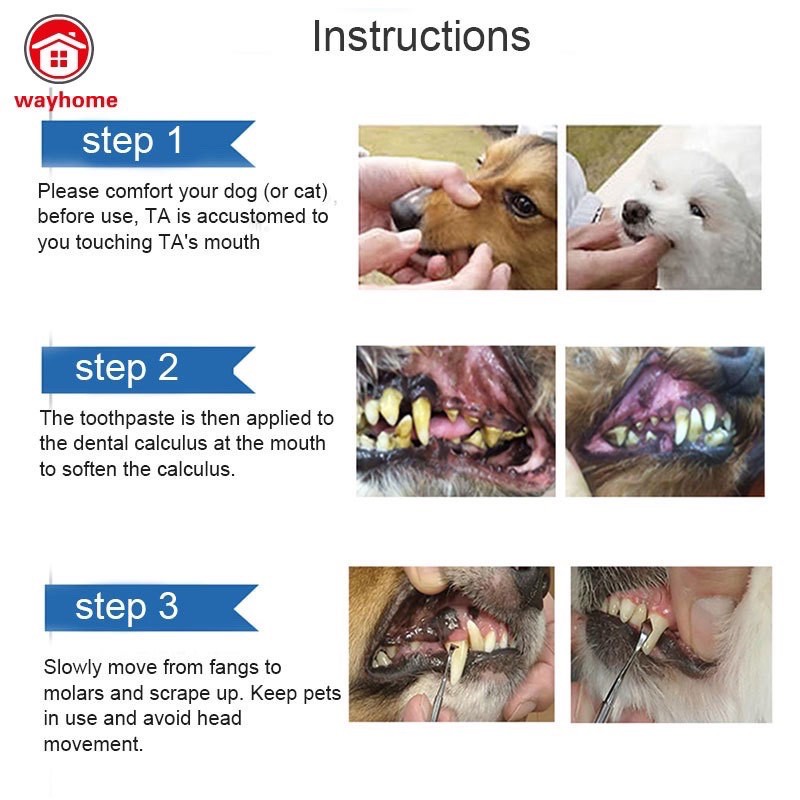 wayhome

Instructions

step 1

Please comfort your dog (or cat) before use, TA is accustomed to you touching TA's mouth

step 2

The toothpaste is then applied to the dental calculus at the mouth to soften the calculus.

step 3

Slowly move from fangs to molars and scrape up. Keep pets in use and avoid head movement.