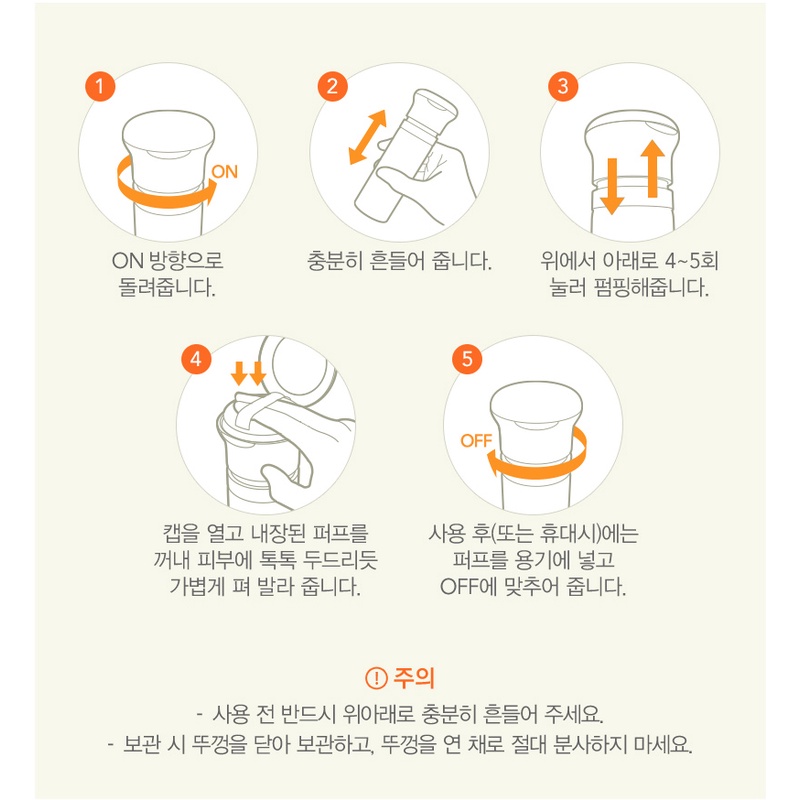 1

ON

ON 방향으로 돌려줍니다.

2

충분히 흔들어 줍니다.

3

위에서 아래로 4~5회 눌러 펌핑해줍니다.

4

캡을 열고 내장된 퍼프를 꺼내 피부에 톡톡 두드리듯 가볍게 펴 발라 줍니다.

5

OFF

사용 후(또는 휴대시)에는 퍼프를 용기에 넣고 OFF에 맞추어 줍니다.

! 주의

- 사용 전 반드시 위아래로 충분히 흔들어 주세요.
- 보관 시 뚜껑을 닫아 보관하고, 뚜껑을 연 채로 절대 분사하지 마세요.