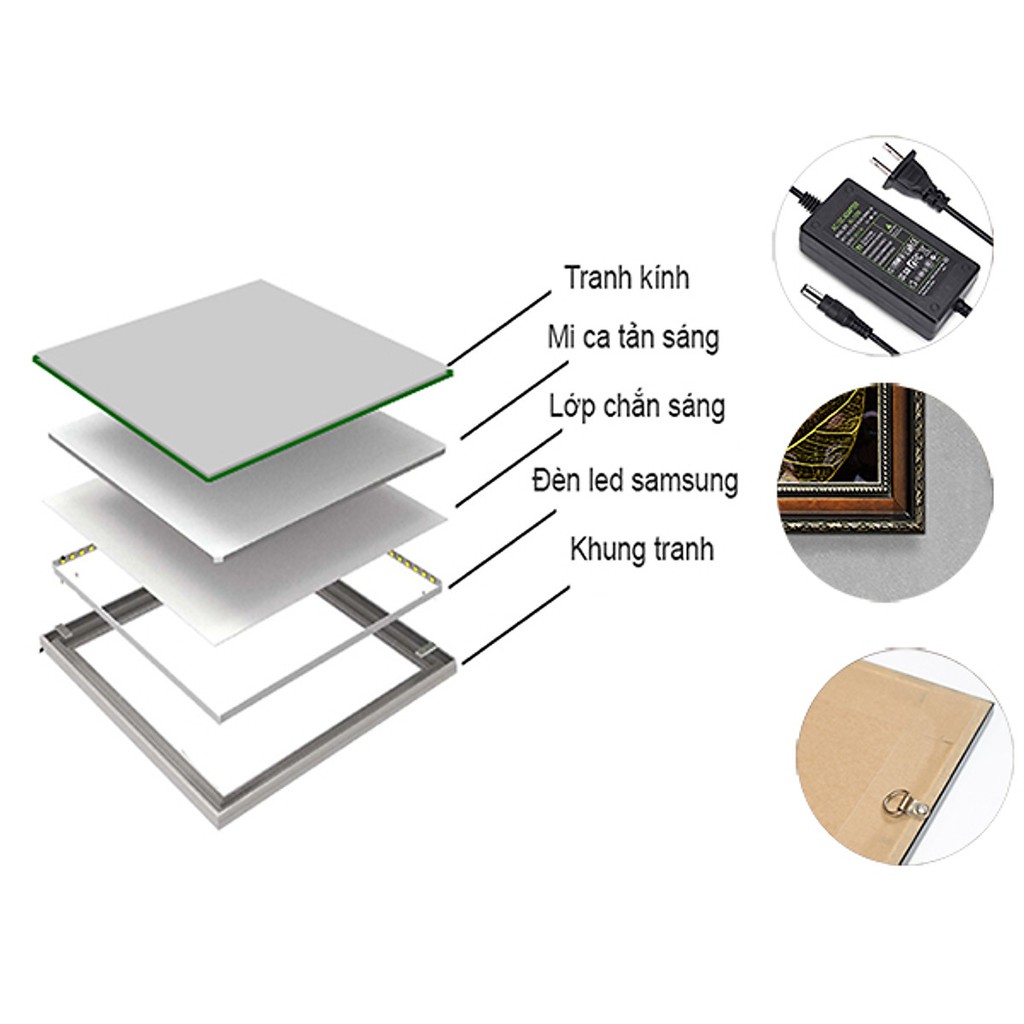 Tranh kính
Mi ca tản sáng
Lớp chắn sáng
Đèn led samsung
Khung tranh