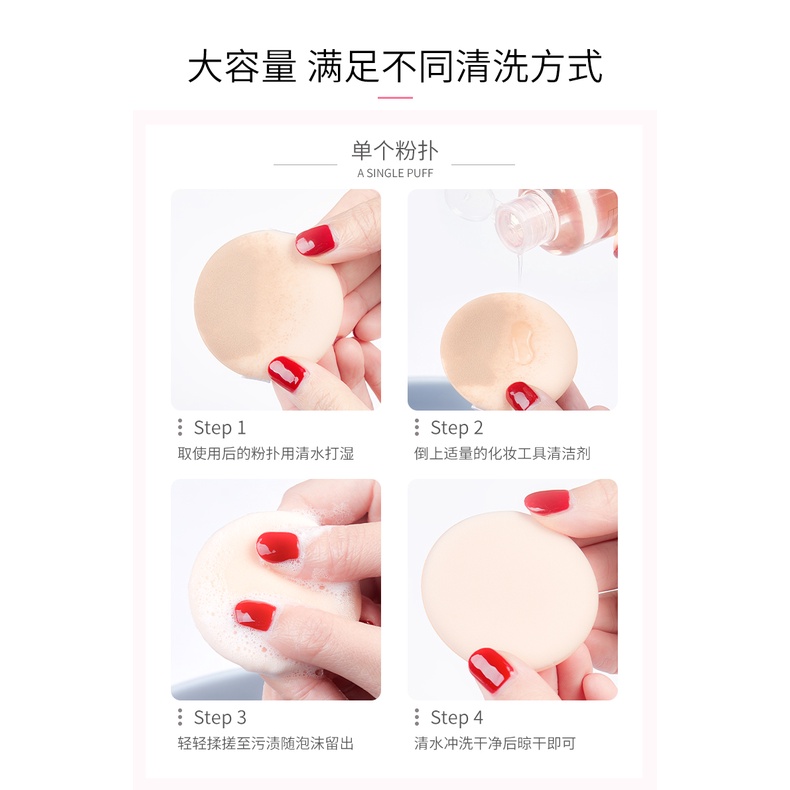 大容量 满足不同清洗方式

单个粉扑
A SINGLE PUFF

Step 1
取使用后的粉扑用清水打湿

Step 2
倒上适量的化妆工具清洁剂

Step 3
轻轻揉搓至污渍随泡沫留出

Step 4
清水冲洗干净后晾干即可