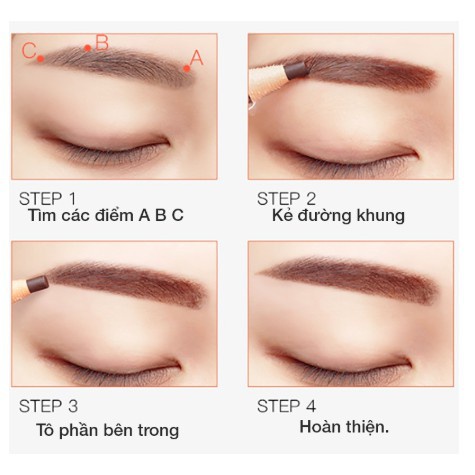 C B A

STEP 1
Tìm các điểm A B C

STEP 2
Kẻ đường khung

STEP 3
Tô phần bên trong

STEP 4
Hoàn thiện.