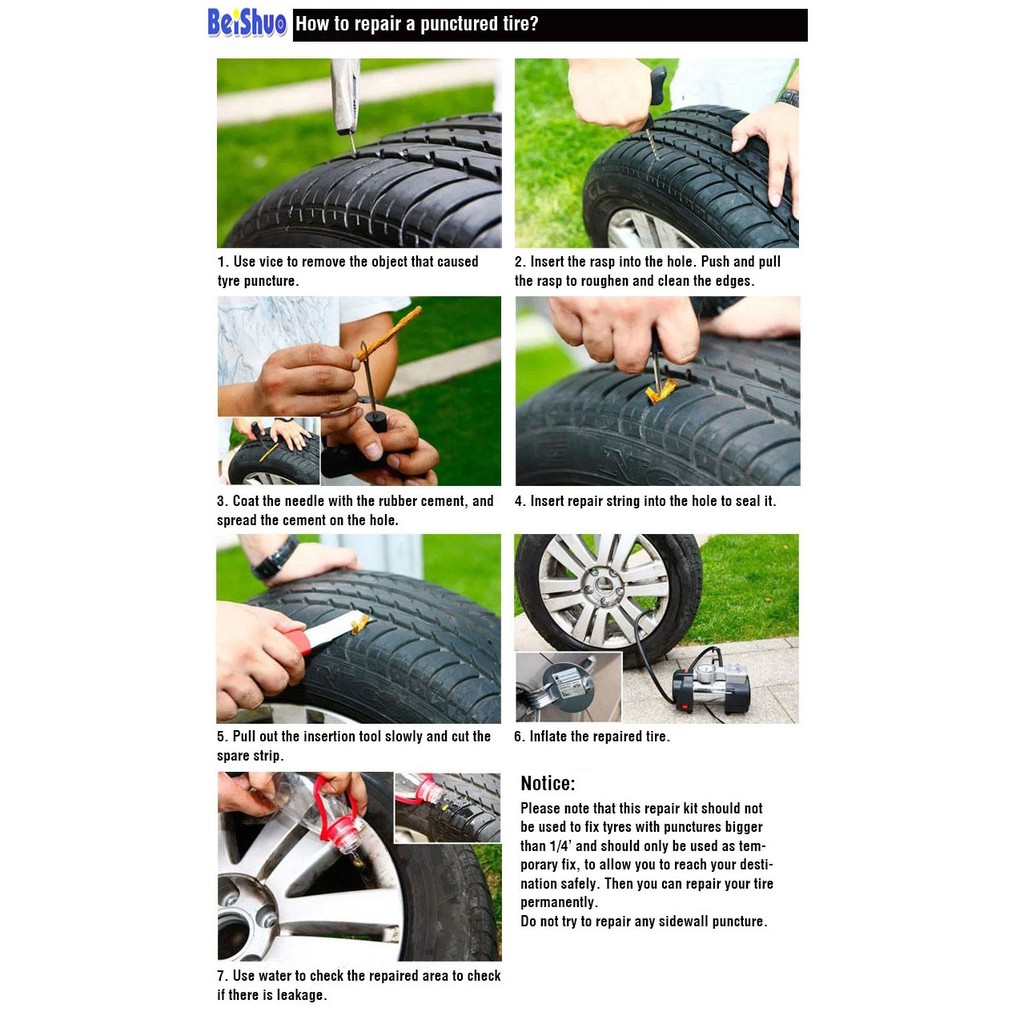 BeiShuo How to repair a punctured tire?

1. Use vice to remove the object that caused tyre puncture.

2. Insert the rasp into the hole. Push and pull the rasp to roughen and clean the edges.

3. Coat the needle with the rubber cement, and spread the cement on the hole.

4. Insert repair string into the hole to seal it.

5. Pull out the insertion tool slowly and cut the spare strip.

6. Inflate the repaired tire.

7. Use water to check the repaired area to check if there is leakage.

Notice:
Please note that this repair kit should not be used to fix tyres with punctures bigger than 1/4' and should only be used as temporary fix, to allow you to reach your destination safely. Then you can repair your tire permanently.
Do not try to repair any sidewall puncture.