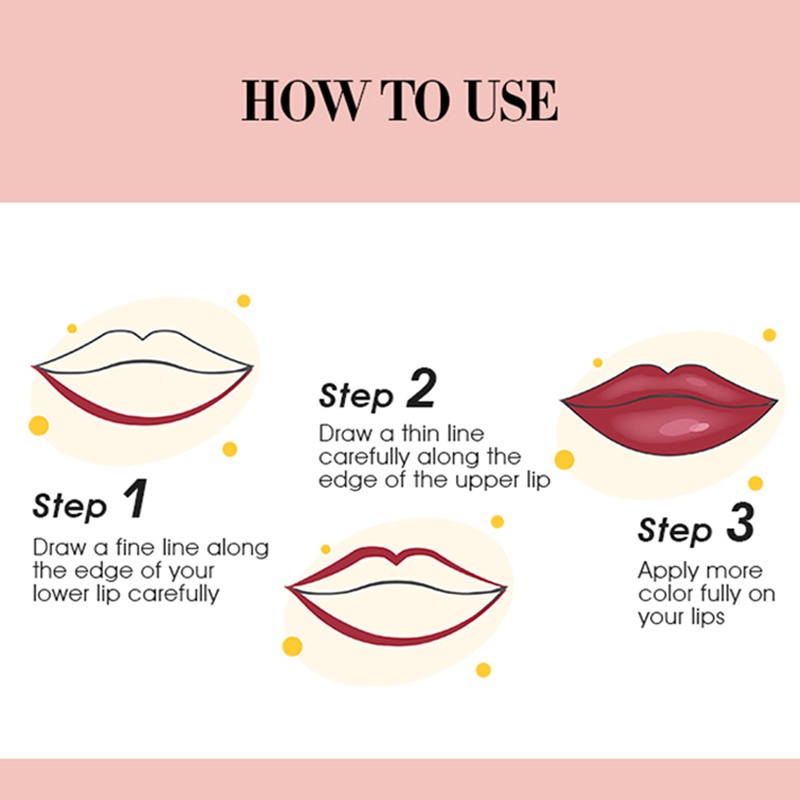 HOW TO USE

Step 1

Draw a fine line along the edge of your lower lip carefully

Step 2

Draw a thin line carefully along the edge of the upper lip

Step 3

Apply more color fully on your lips