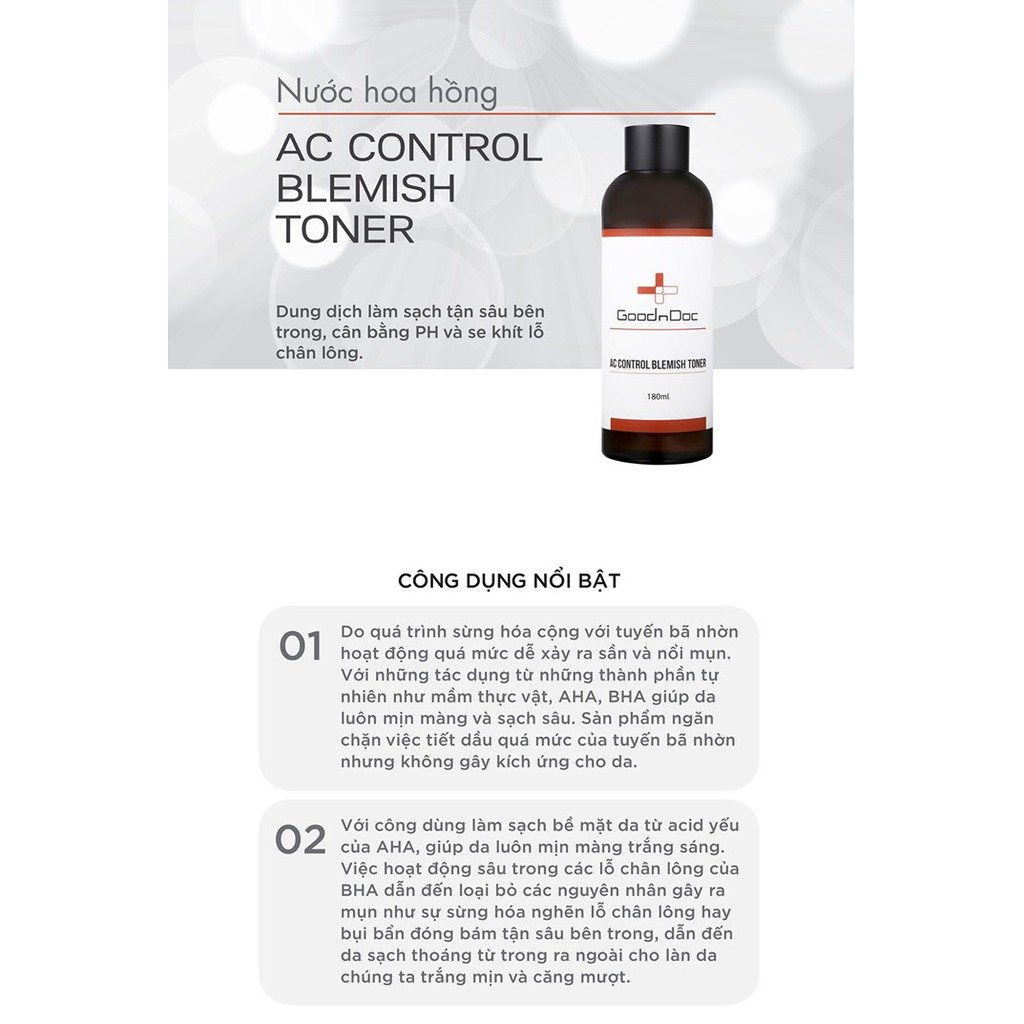 Nước hoa hồng

AC CONTROL BLEMISH TONER

Dung dịch làm sạch tận sâu bên trong, cân bằng PH và se khít lỗ chân lông.

GoodnDoc

AC CONTROL BLEMISH TONER

180ml

CÔNG DỤNG NỔI BẬT

01 Do quá trình sừng hóa cộng với tuyến bã nhờn hoạt động quá mức dễ xảy ra sần và nổi mụn. Với những tác dụng từ những thành phần tự nhiên như mầm thực vật, AHA, BHA giúp da luôn mịn màng và sạch sâu. Sản phẩm ngăn chặn việc tiết dầu quá mức của tuyến bã nhờn nhưng không gây kích ứng cho da.

02 Với công dùng làm sạch bề mặt da từ acid yếu của AHA, giúp da luôn mịn màng trắng sáng. Việc hoạt động sâu trong các lỗ chân lông của BHA dẫn đến loại bỏ các nguyên nhân gây ra mụn như sự sừng hóa nghẽn lỗ chân lông hay bụi bẩn đóng bám tận sâu bên trong, dẫn đến da sạch thoáng từ trong ra ngoài cho làn da chúng ta trắng mịn và căng mượt.