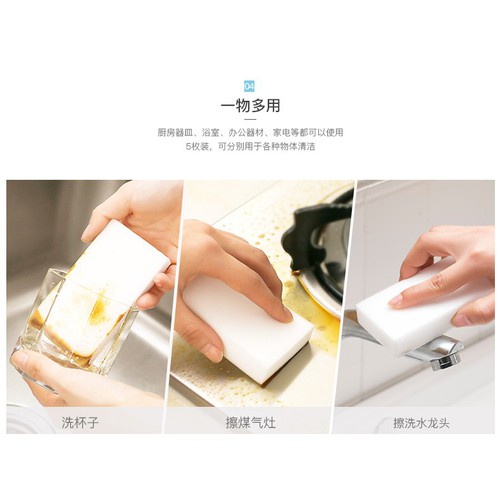 04

一物多用

厨房器皿、浴室、办公器材、家电等都可以使用
5枚装，可分别用于各种物体清洁

洗杯子

擦煤气灶

擦洗水龙头