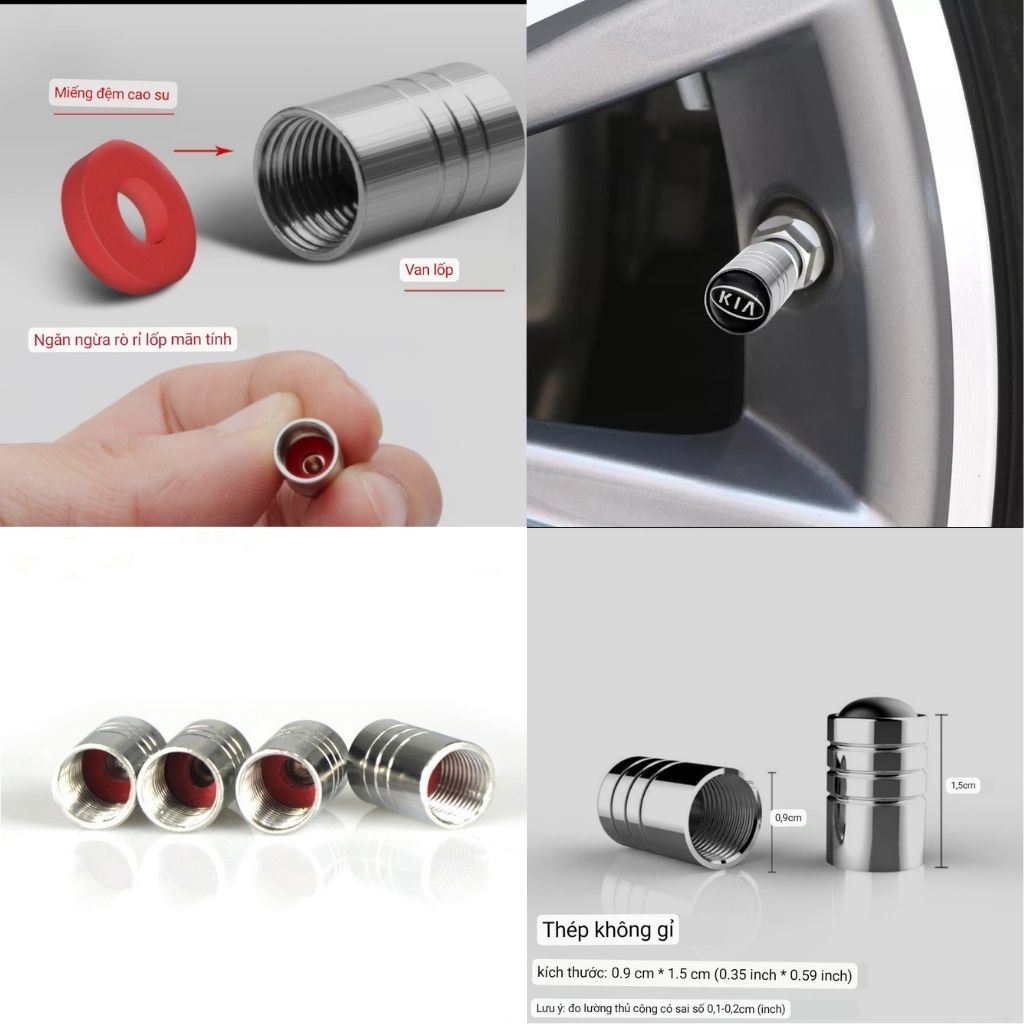 Miếng đệm cao su

Van lốp

Ngăn ngừa rò rỉ lốp mãn tính

KIA

0,9cm

1,5cm

Thép không gỉ

kích thước: 0.9 cm * 1.5 cm (0.35 inch * 0.59 inch)

Lưu ý: đo lường thủ công có sai số 0,1-0,2cm (inch)