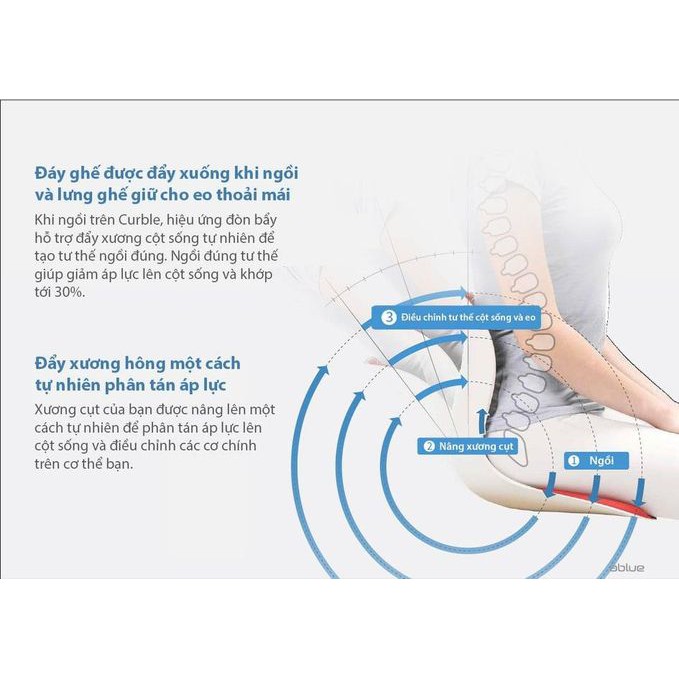 Đáy ghế được đẩy xuống khi ngồi và lưng ghế giữ cho eo thoải mái

Khi ngồi trên Curble, hiệu ứng đòn bẩy hỗ trợ đẩy xương cột sống tự nhiên để tạo tư thế ngồi đúng. Ngồi đúng tư thế giúp giảm áp lực lên cột sống và khớp tới 30%.

Đẩy xương hông một cách tự nhiên phân tán áp lực

Xương cụt của bạn được nâng lên một cách tự nhiên để phân tán áp lực lên cột sống và điều chỉnh các cơ chính trên cơ thể bạn.

3 Điều chỉnh tư thế cột sống và eo

2 Nâng xương cụt

1 Ngồi

ablue