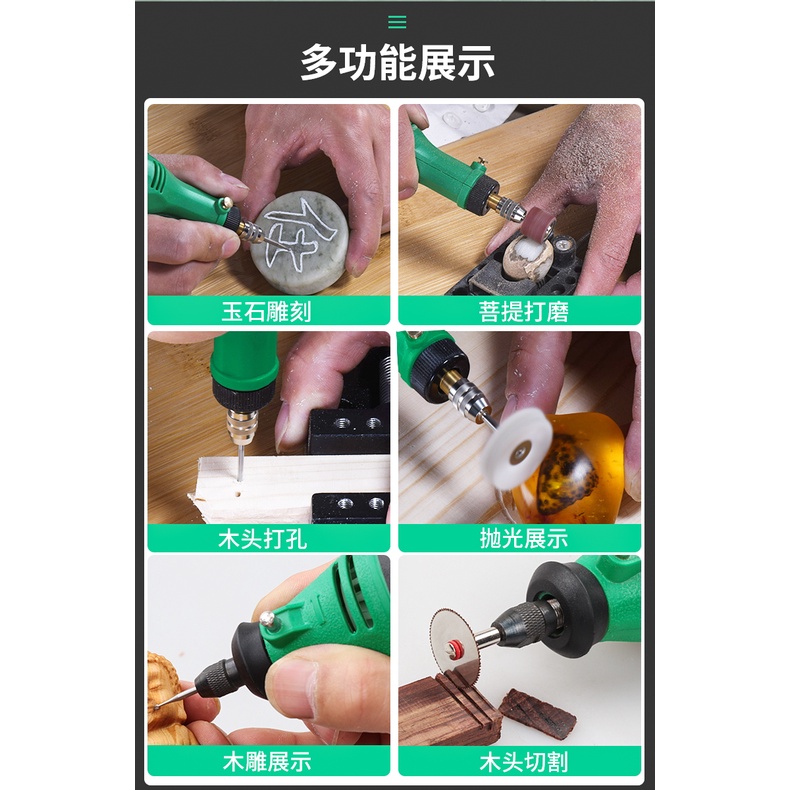 多功能展示

玉石雕刻

菩提打磨

木头打孔

抛光展示

木雕展示

木头切割