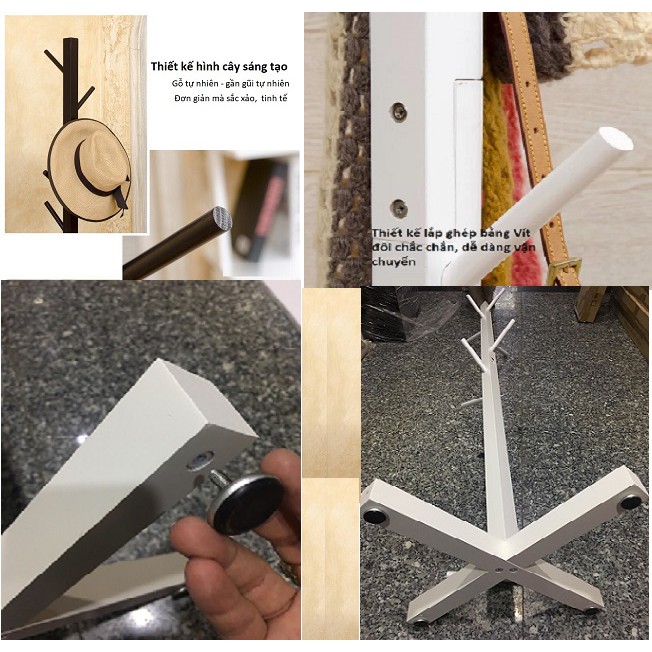 Thiết kế hình cây sáng tạo
Gỗ tự nhiên - gần gũi tự nhiên
Đơn giản mà sắc xảo, tinh tế

Thiết kế lắp ghép bằng Vít đôi chắc chắn, dễ dàng vận chuyển