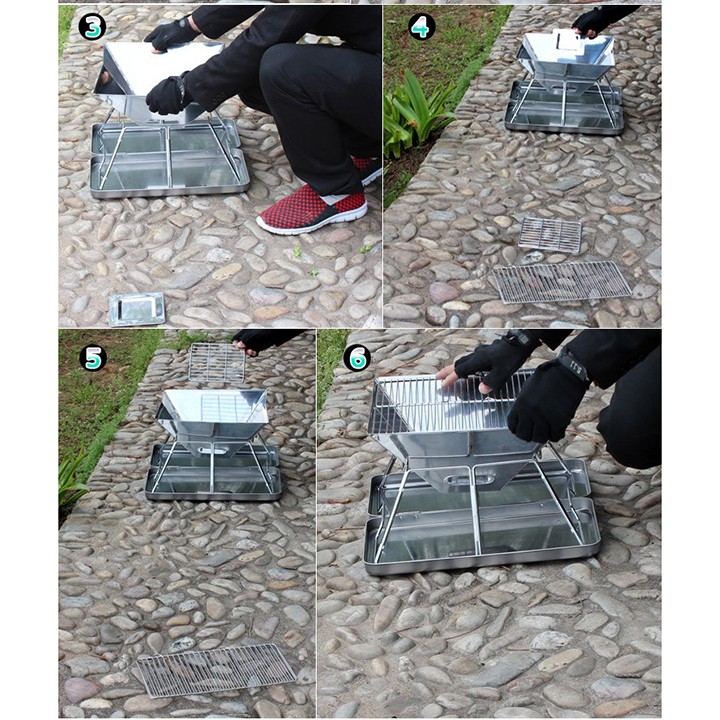 3

4

5

6