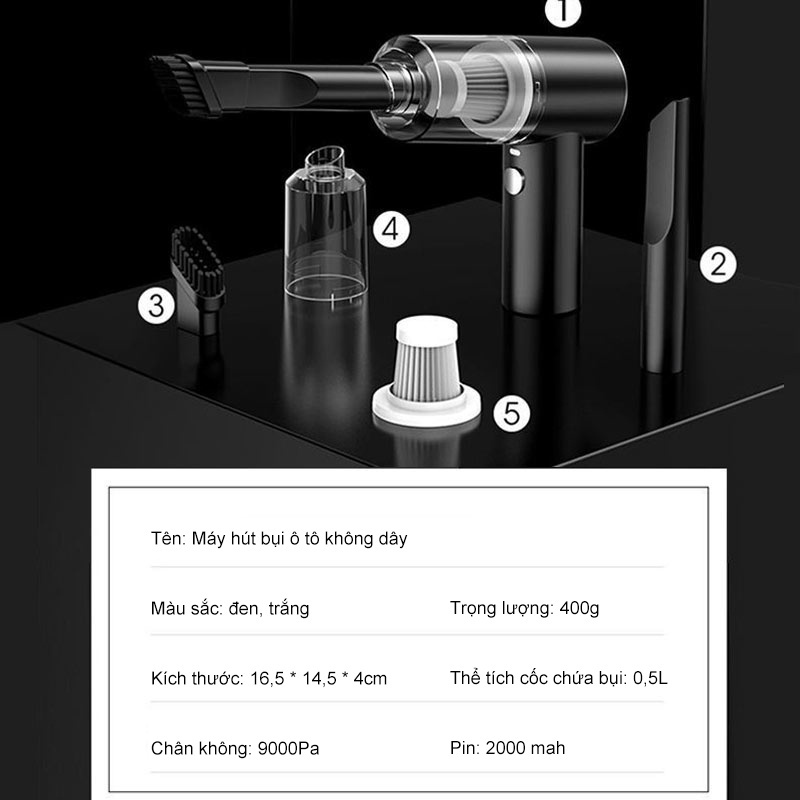 1

4

2

3

5

Tên: Máy hút bụi ô tô không dây

Màu sắc: đen, trắng

Trọng lượng: 400g

Kích thước: 16,5 * 14,5 * 4cm

Thể tích cốc chứa bụi: 0,5L

Chân không: 9000Pa

Pin: 2000 mah