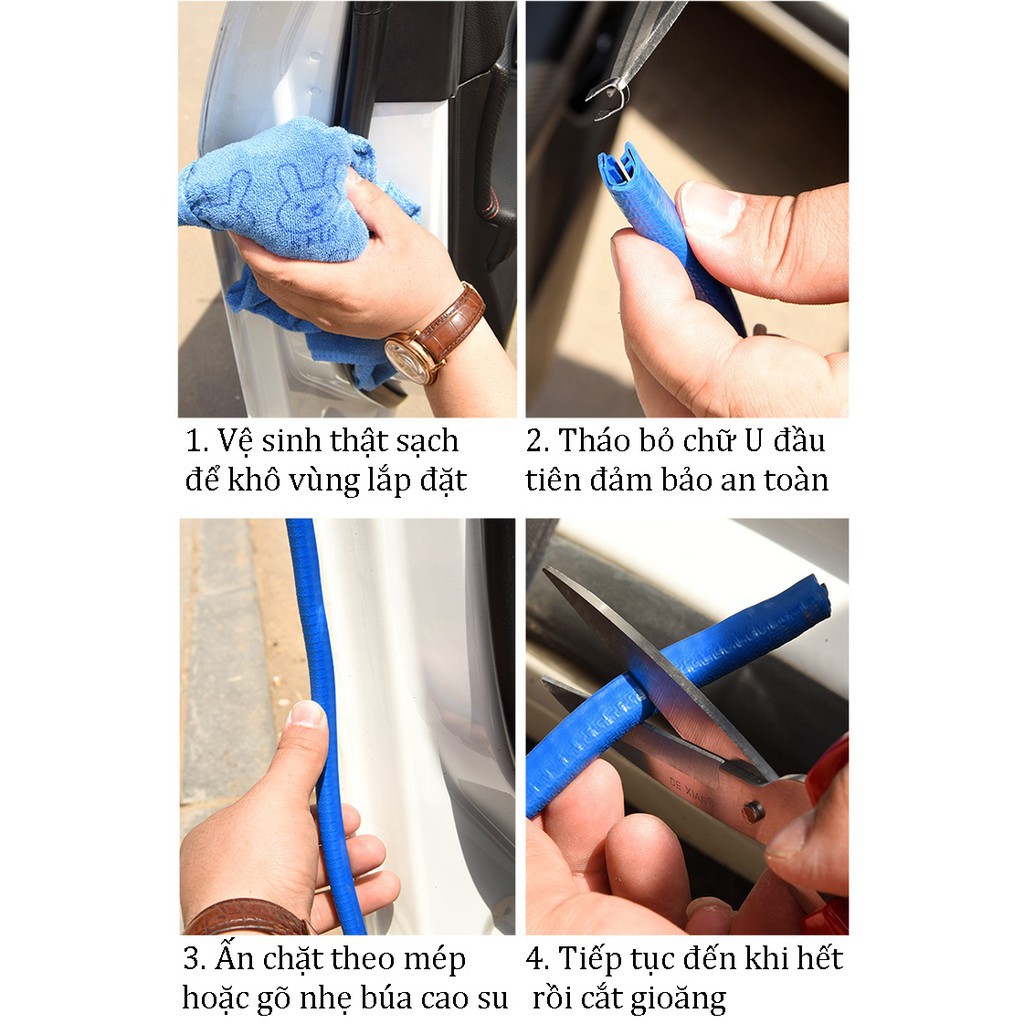 1. Vệ sinh thật sạch để khô vùng lắp đặt

2. Tháo bỏ chữ U đầu tiên đảm bảo an toàn

3. Ấn chặt theo mép hoặc gõ nhẹ búa cao su

4. Tiếp tục đến khi hết rồi cắt gioăng