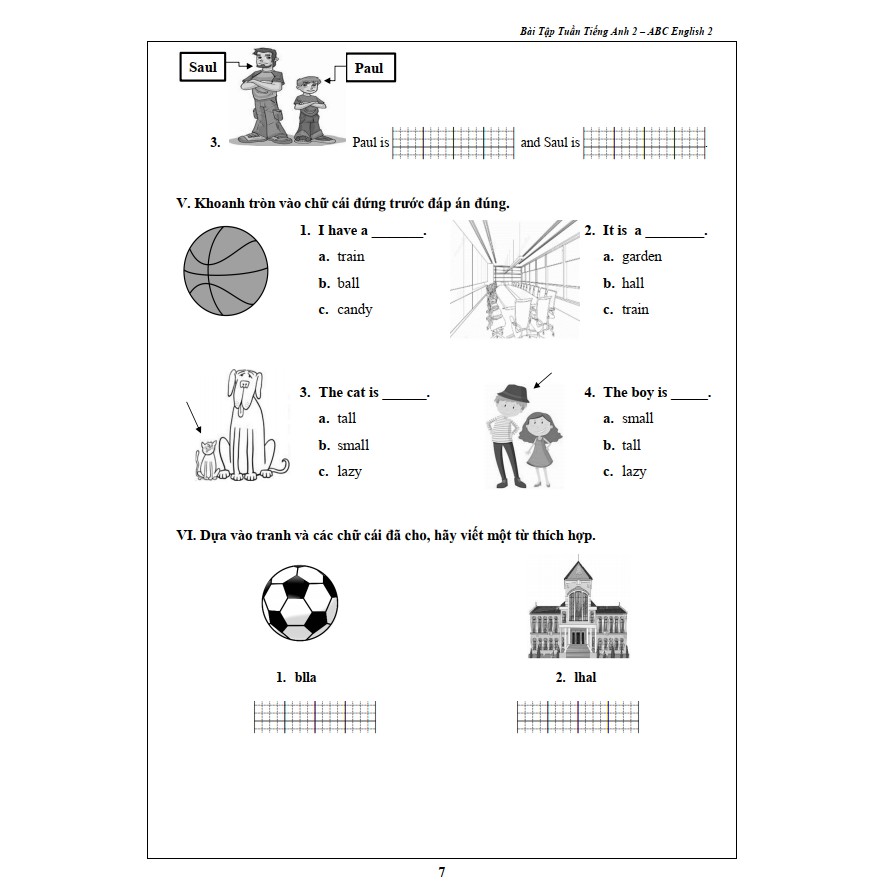 Bài Tập Tuần Tiếng Anh 2 – ABC English 2

Saul

Paul

3. Paul is and Saul is .

V. Khoanh tròn vào chữ cái đứng trước đáp án đúng.

1. I have a _______.
a. train
b. ball
c. candy

2. It is a ________.
a. garden
b. hall
c. train

3. The cat is ______.
a. tall
b. small
c. lazy

4. The boy is _____.
a. small
b. tall
c. lazy

VI. Dựa vào tranh và các chữ cái đã cho, hãy viết một từ thích hợp.

1. blla

2. lhal

7